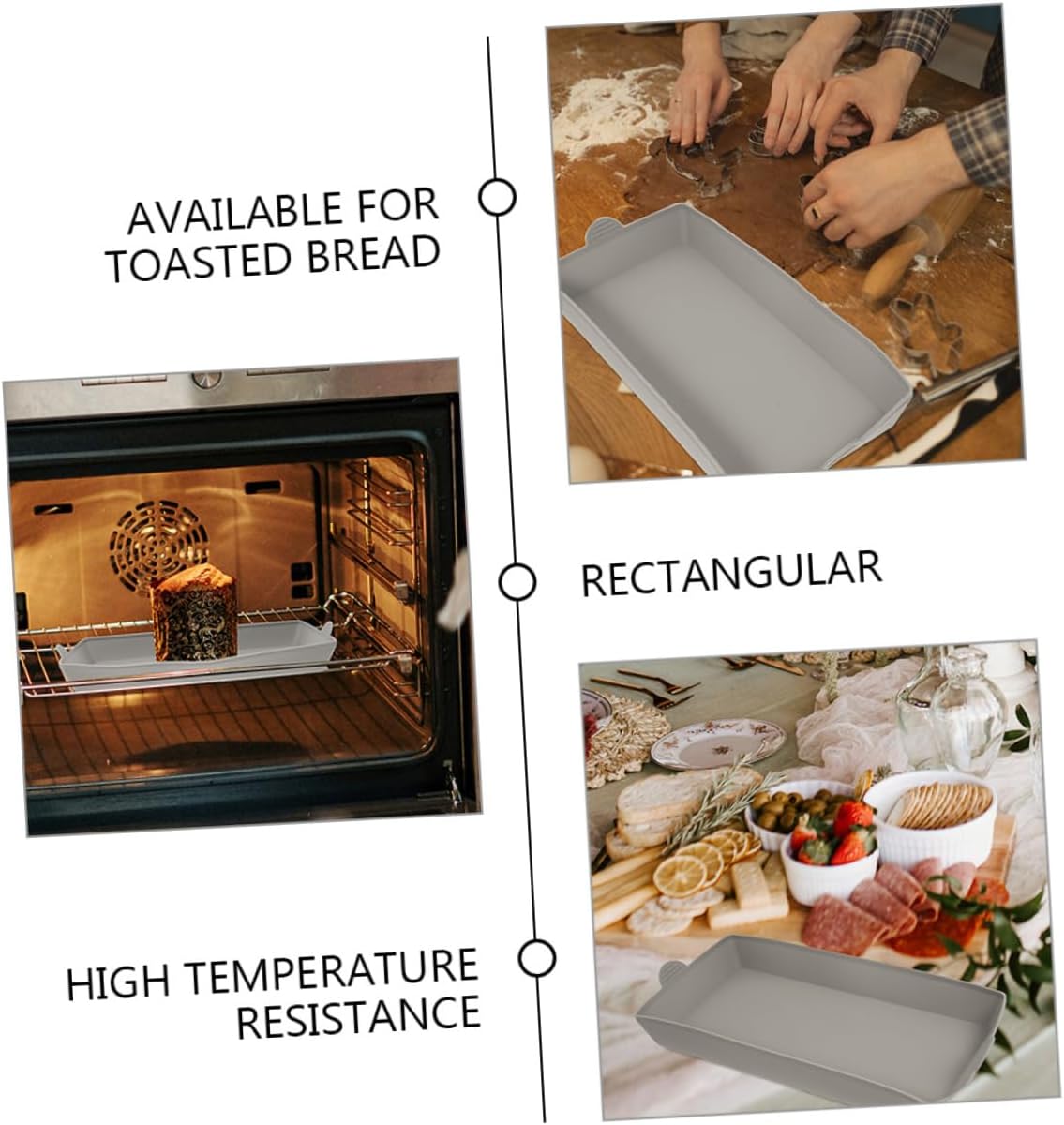 AVAILABLE FOR
TOASTED BREAD

RECTANGULAR

HIGH TEMPERATURE
RESISTANCE