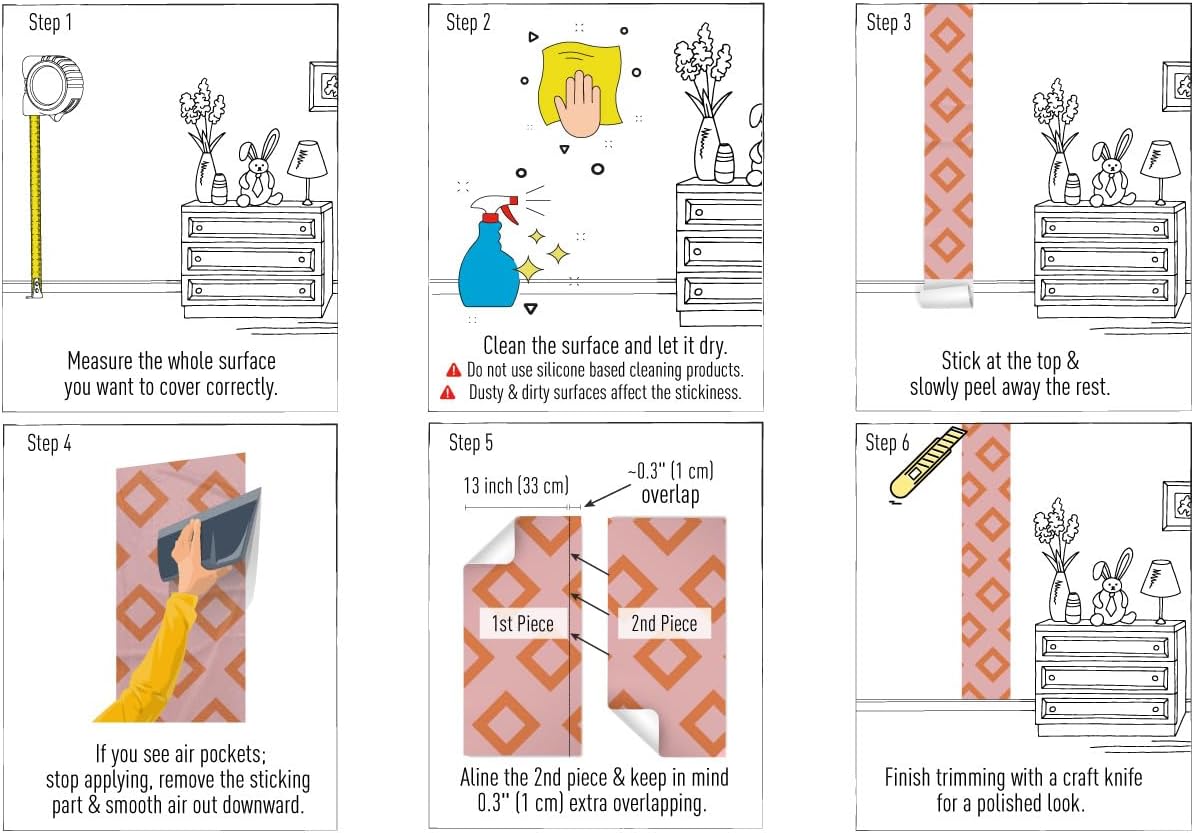 Step 1

Measure the whole surface you want to cover correctly.

Step 2

Clean the surface and let it dry.
Do not use silicone based cleaning products.
Dusty & dirty surfaces affect the stickiness.

Step 3

Stick at the top & slowly peel away the rest.

Step 4

If you see air pockets; stop applying, remove the sticking part & smooth air out downward.

Step 5

13 inch (33 cm)

~0.3" (1 cm) overlap

1st Piece

2nd Piece

Aline the 2nd piece & keep in mind 0.3" (1 cm) extra overlapping.

Step 6

Finish trimming with a craft knife for a polished look.