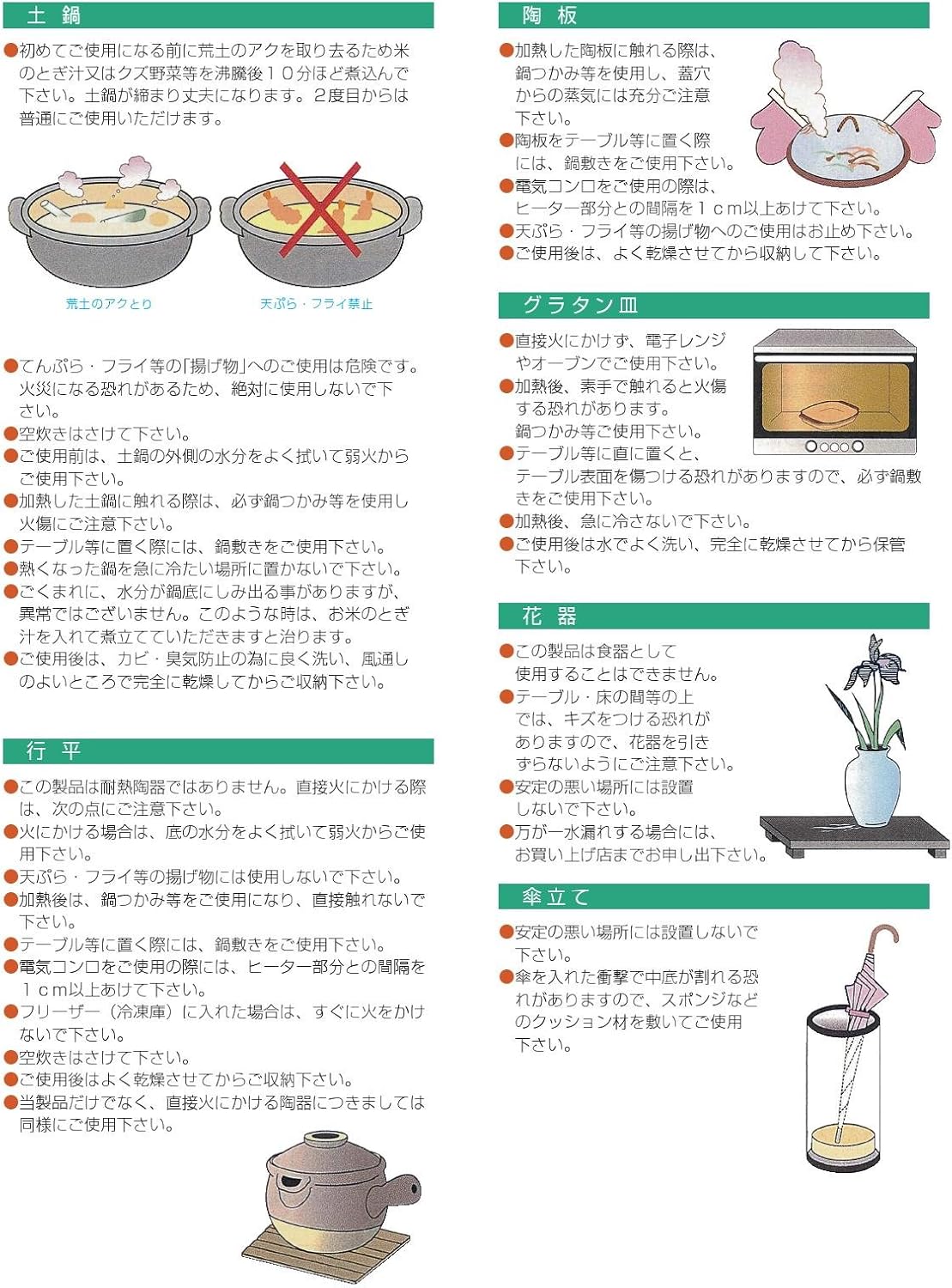 土 鍋

●初めてご使用になる前に荒土のアクを取り去るため米のとぎ汁又はクズ野菜等を沸騰後１０分ほど煮込んで下さい。土鍋が締まり丈夫になります。２度目からは普通にご使用いただけます。

荒土のアクとり

天ぷら・フライ禁止

●てんぷら・フライ等の「揚げ物」へのご使用は危険です。火災になる恐れがあるため、絶対に使用しないで下さい。
●空炊きはさけて下さい。
●ご使用前は、土鍋の外側の水分をよく拭いて弱火からご使用下さい。
●加熱した土鍋に触れる際は、必ず鍋つかみ等を使用し火傷にご注意下さい。
●テーブル等に置く際には、鍋敷きをご使用下さい。
●熱くなった鍋を急に冷たい場所に置かないで下さい。
●ごくまれに、水分が鍋底にしみ出る事がありますが、異常ではございません。このような時は、お米のとぎ汁を入れて煮立てていただきますと治ります。
●ご使用後は、カビ・臭気防止の為に良く洗い、風通しのよいところで完全に乾燥してからご収納下さい。

行 平

●この製品は耐熱陶器ではありません。直接火にかける際は、次の点にご注意下さい。
●火にかける場合は、底の水分をよく拭いて弱火からご使用下さい。
●天ぷら・フライ等の揚げ物には使用しないで下さい。
●加熱後は、鍋つかみ等をご使用になり、直接触れないで下さい。
●テーブル等に置く際には、鍋敷きをご使用下さい。
●電気コンロをご使用の際には、ヒーター部分との間隔を１ｃｍ以上あけて下さい。
●フリーザー（冷凍庫）に入れた場合は、すぐに火をかけないで下さい。
●空炊きはさけて下さい。
●ご使用後はよく乾燥させてからご収納下さい。
●当製品だけでなく、直接火にかける陶器につきましては同様にご使用下さい。

陶 板

●加熱した陶板に触れる際は、鍋つかみ等を使用し、蓋穴からの蒸気には充分ご注意下さい。
●陶板をテーブル等に置く際には、鍋敷きをご使用下さい。
●電気コンロをご使用の際は、ヒーター部分との間隔を１ｃｍ以上あけて下さい。
●天ぷら・フライ等の揚げ物へのご使用はお止め下さい。
●ご使用後は、よく乾燥させてから収納して下さい。

グラタン皿

●直接火にかけず、電子レンジやオーブンでご使用下さい。
●加熱後、素手で触れると火傷する恐れがあります。鍋つかみ等ご使用下さい。
●テーブル等に直に置くと、テーブル表面を傷つける恐れがありますので、必ず鍋敷きをご使用下さい。
●加熱後、急に冷さないで下さい。
●ご使用後は水でよく洗い、完全に乾燥させてから保管下さい。

花 器

●この製品は食器として使用することはできません。
●テーブル・床の間等の上では、キズをつける恐れがありますので、花器を引きずらないようにご注意下さい。
●安定の悪い場所には設置しないで下さい。
●万が一水漏れする場合には、お買い上げ店までお申し出下さい。

傘立て

●安定の悪い場所には設置しないで下さい。
●傘を入れた衝撃で中底が割れる恐れがありますので、スポンジなどのクッション材を敷いてご使用下さい。