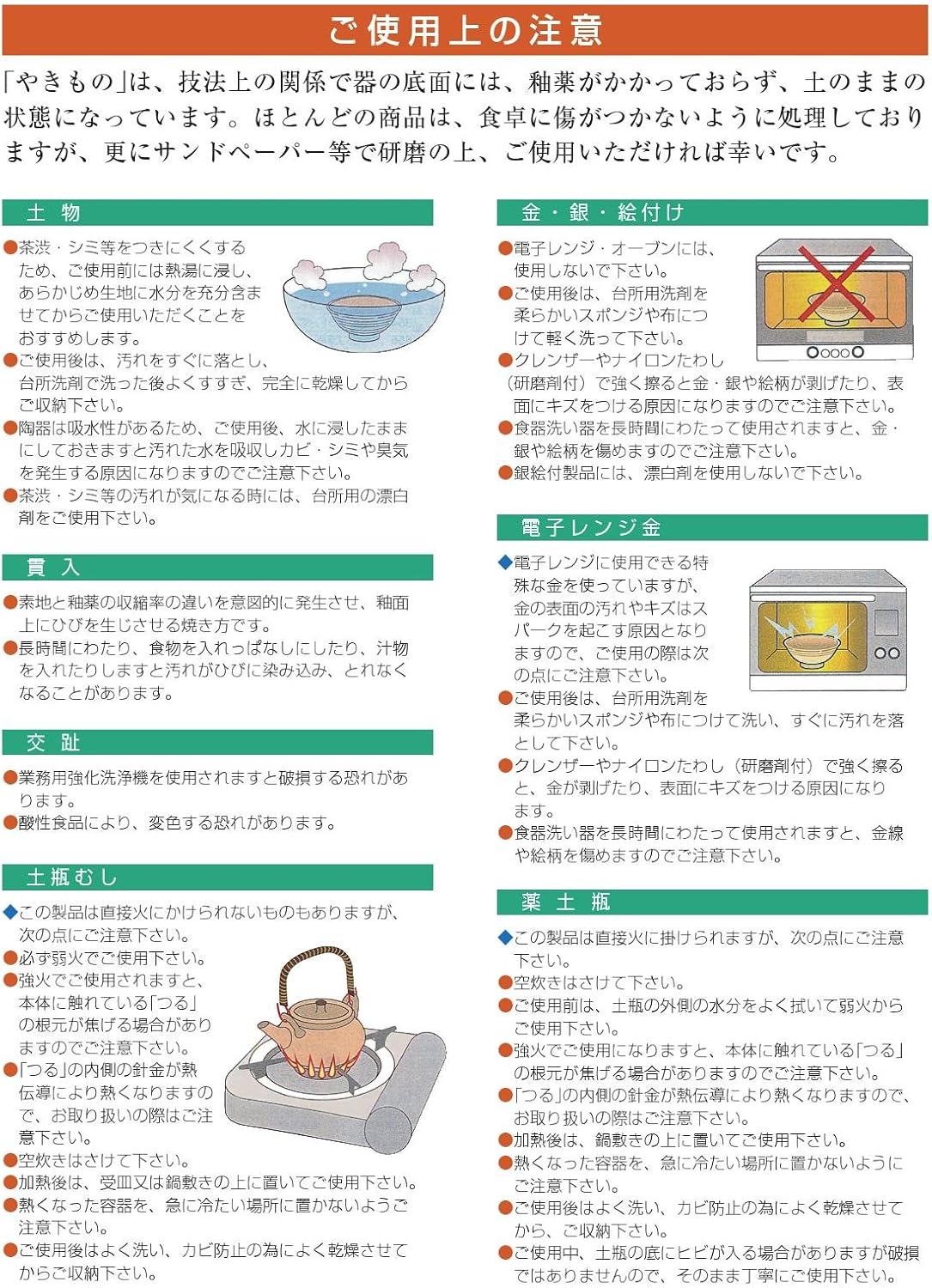 ご使用上の注意

「やきもの」は、技法上の関係で器の底面には、釉薬がかかっておらず、土のままの状態になっています。ほとんどの商品は、食卓に傷がつかないように処理しておりますが、更にサンドペーパー等で研磨の上、ご使用いただければ幸いです。

土 物

●茶渋・シミ等をつきにくくするため、ご使用前には熱湯に浸し、あらかじめ生地に水分を充分含ませてからご使用いただくことをおすすめします。
●ご使用後は、汚れをすぐに落とし、台所洗剤で洗った後よくすすぎ、完全に乾燥してからご収納下さい。
●陶器は吸水性があるため、ご使用後、水に浸したままにしておきますと汚れた水を吸収しカビ・シミや臭気を発生する原因になりますのでご注意下さい。
●茶渋・シミ等の汚れが気になる時には、台所用の漂白剤をご使用下さい。

貫 入

●素地と釉薬の収縮率の違いを意図的に発生させ、釉面上にひびを生じさせる焼き方です。
●長時間にわたり、食物を入れっぱなしにしたり、汁物を入れたりしますと汚れがひびに染み込み、とれなくなることがあります。

交 趾

●業務用強化洗浄機を使用されますと破損する恐れがあります。
●酸性食品により、変色する恐れがあります。

土瓶むし

◆この製品は直接火にかけられないものもありますが、次の点にご注意下さい。
●必ず弱火でご使用下さい。
●強火でご使用されますと、本体に触れている「つる」の根元が焦げる場合がありますのでご注意下さい。
●「つる」の内側の針金が熱伝導により熱くなりますので、お取り扱いの際はご注意下さい。
●空炊きはさけて下さい。
●加熱後は、受皿又は鍋敷きの上に置いてご使用下さい。
●熱くなった容器を、急に冷たい場所に置かないようご注意下さい。
●ご使用後はよく洗い、カビ防止の為によく乾燥させてからご収納下さい。

金・銀・絵付け

●電子レンジ・オーブンには、使用しないで下さい。
●ご使用後は、台所用洗剤を柔らかいスポンジや布につけて軽く洗って下さい。
●クレンザーやナイロンたわし（研磨剤付）で強く擦ると金・銀や絵柄が剥げたり、表面にキズをつける原因になりますのでご注意下さい。
●食器洗い器を長時間にわたって使用されますと、金・銀や絵柄を傷めますのでご注意下さい。
●銀絵付製品には、漂白剤を使用しないで下さい。

電子レンジ金

◆電子レンジに使用できる特殊な金を使っていますが、金の表面の汚れやキズはスパークを起こす原因となりますので、ご使用の際は次の点にご注意下さい。
●ご使用後は、台所用洗剤を柔らかいスポンジや布につけて洗い、すぐに汚れを落として下さい。
●クレンザーやナイロンたわし（研磨剤付）で強く擦ると、金が剥げたり、表面にキズをつける原因になります。
●食器洗い器を長時間にわたって使用されますと、金線や絵柄を傷めますのでご注意下さい。

薬 土 瓶

◆この製品は直接火に掛けられますが、次の点にご注意下さい。
●空炊きはさけて下さい。
●ご使用前は、土瓶の外側の水分をよく拭いて弱火からご使用下さい。
●強火でご使用になりますと、本体に触れている「つる」の根元が焦げる場合がありますのでご注意下さい。
●「つる」の内側の針金が熱伝導により熱くなりますので、お取り扱いの際はご注意下さい。
●加熱後は、鍋敷きの上に置いてご使用下さい。
●熱くなった容器を、急に冷たい場所に置かないようにご注意下さい。
●ご使用後はよく洗い、カビ防止の為によく乾燥させてから、ご収納下さい。
●ご使用中、土瓶の底にヒビが入る場合がありますが破損ではありませんので、そのまま丁寧にご使用下さい。