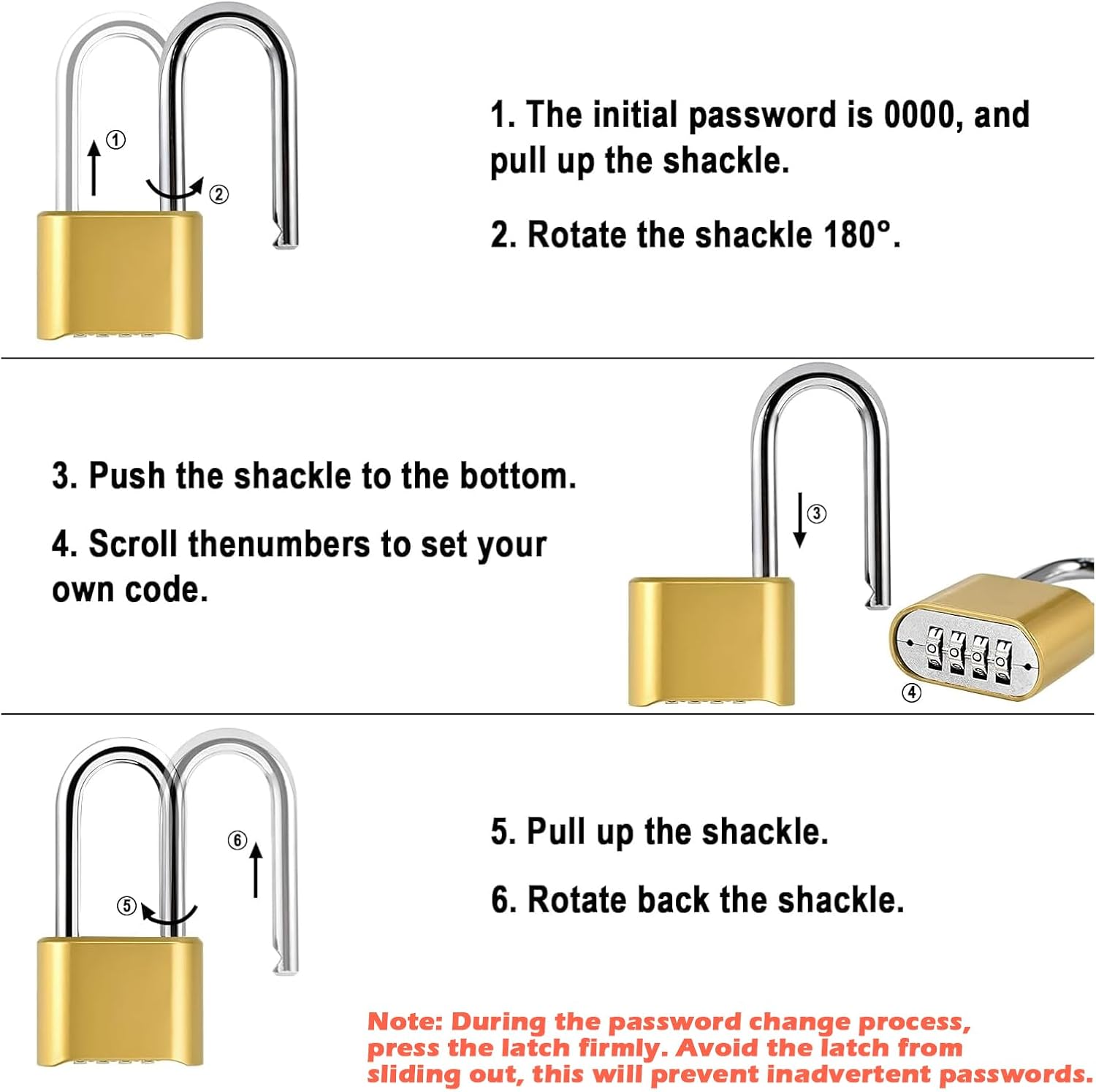 ①

②

1. The initial password is 0000, and pull up the shackle.

2. Rotate the shackle 180°.

3. Push the shackle to the bottom.

4. Scroll thenumbers to set your own code.

③

④

⑥

⑤

5. Pull up the shackle.

6. Rotate back the shackle.

Note: During the password change process, press the latch firmly. Avoid the latch from sliding out, this will prevent inadvertent passwords.