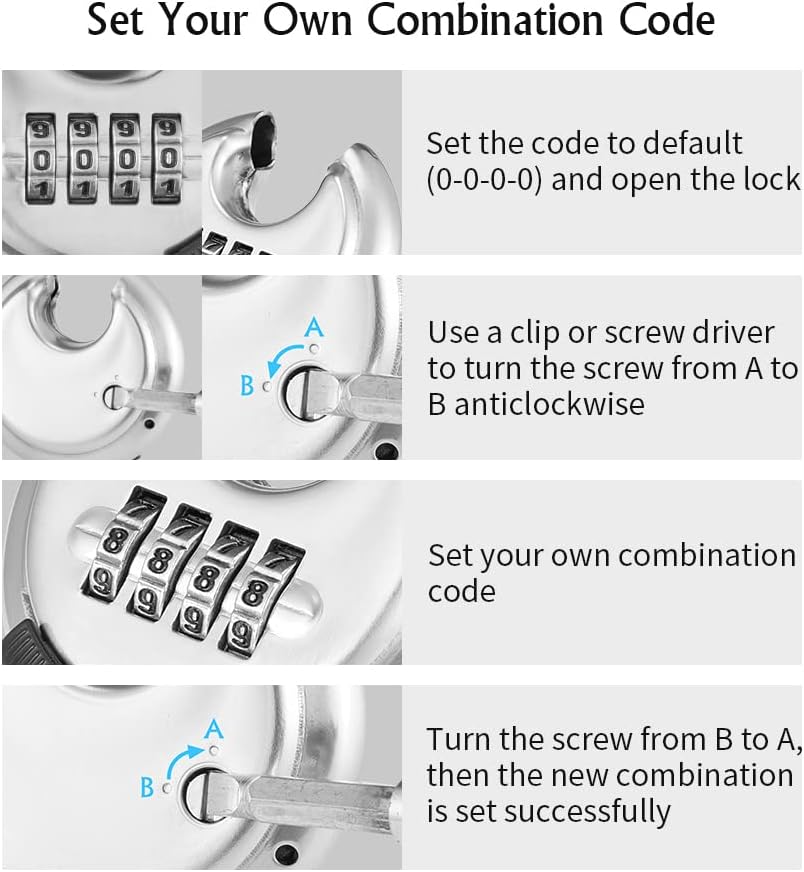 Set Your Own Combination Code

9 9 9 9
0 0 0 0
1 1 1 1

Set the code to default (0-0-0-0) and open the lock

A
B

Use a clip or screw driver to turn the screw from A to B anticlockwise

7 7 7 7
8 8 8 8
9 9 9 9

Set your own combination code

A
B

Turn the screw from B to A, then the new combination is set successfully