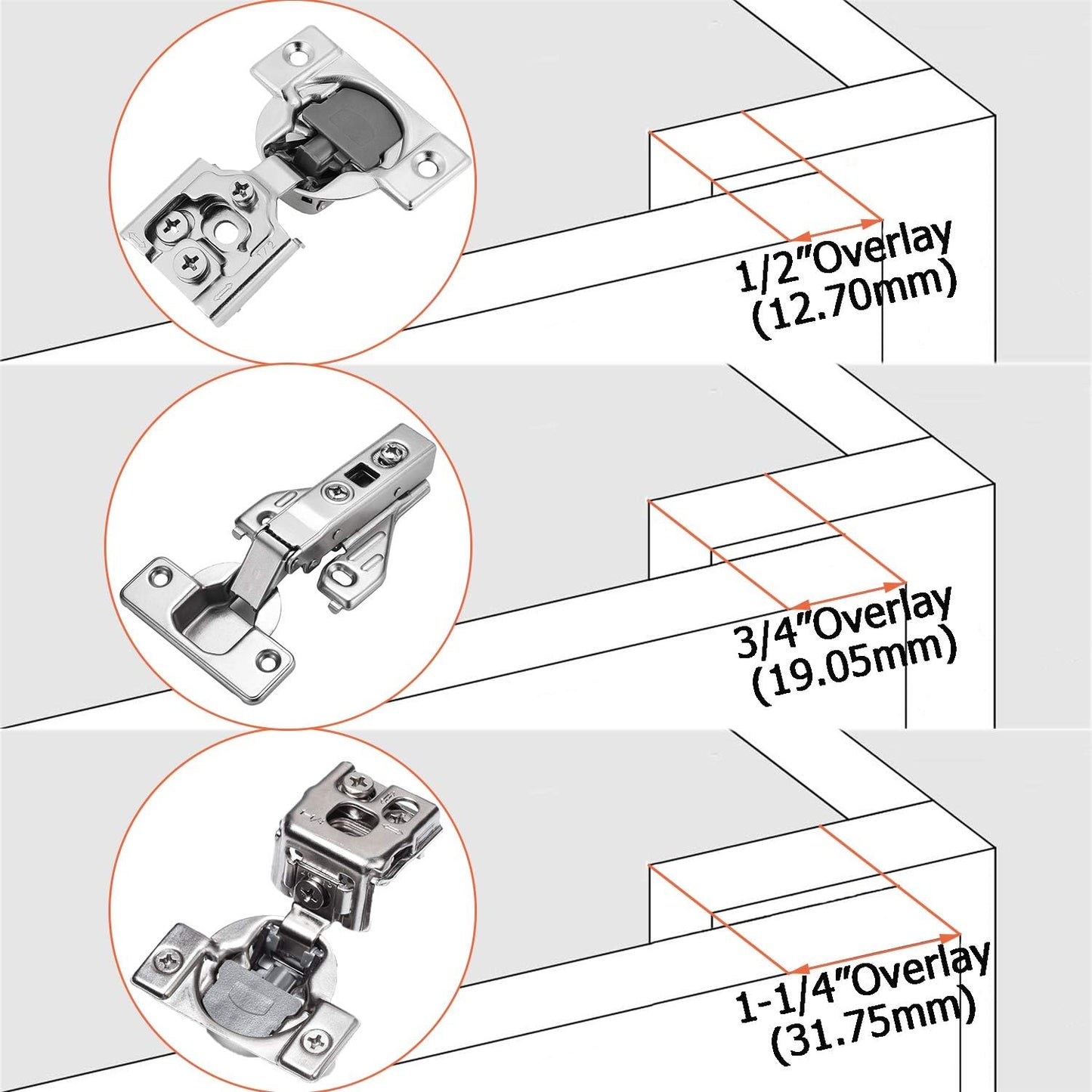 1/2"Overlay
(12.70mm)

3/4"Overlay
(19.05mm)

1-1/4"Overlay
(31.75mm)