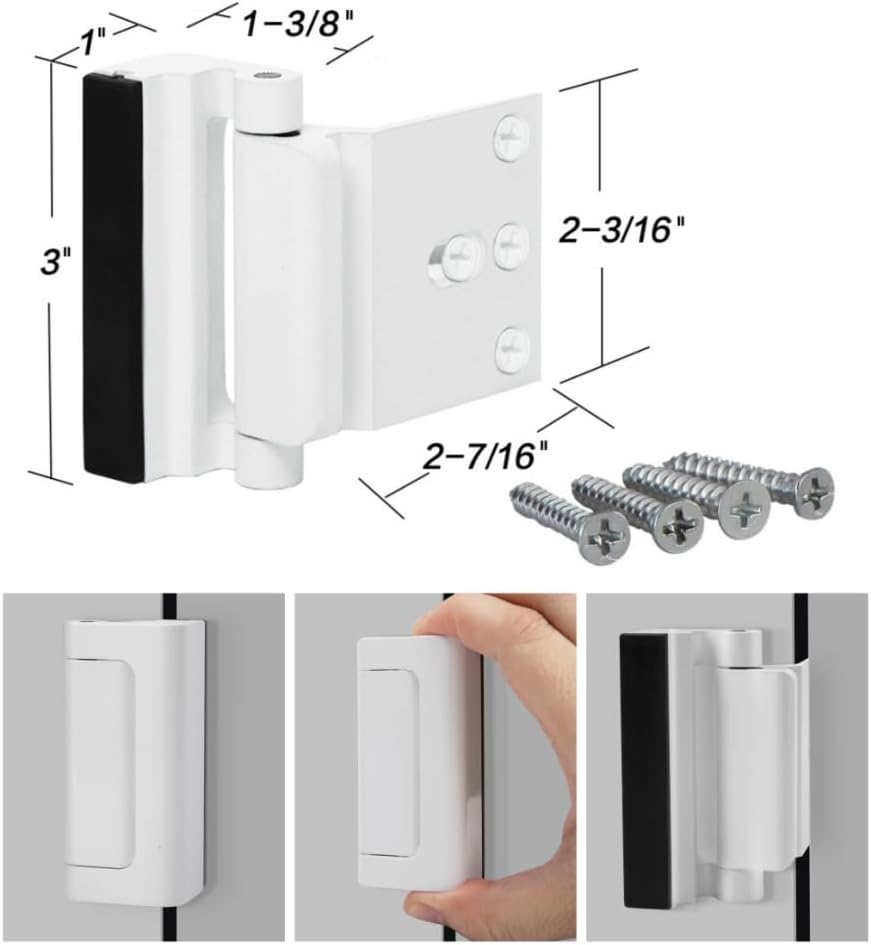 1"
1-3/8"
3"
2-3/16"
2-7/16"