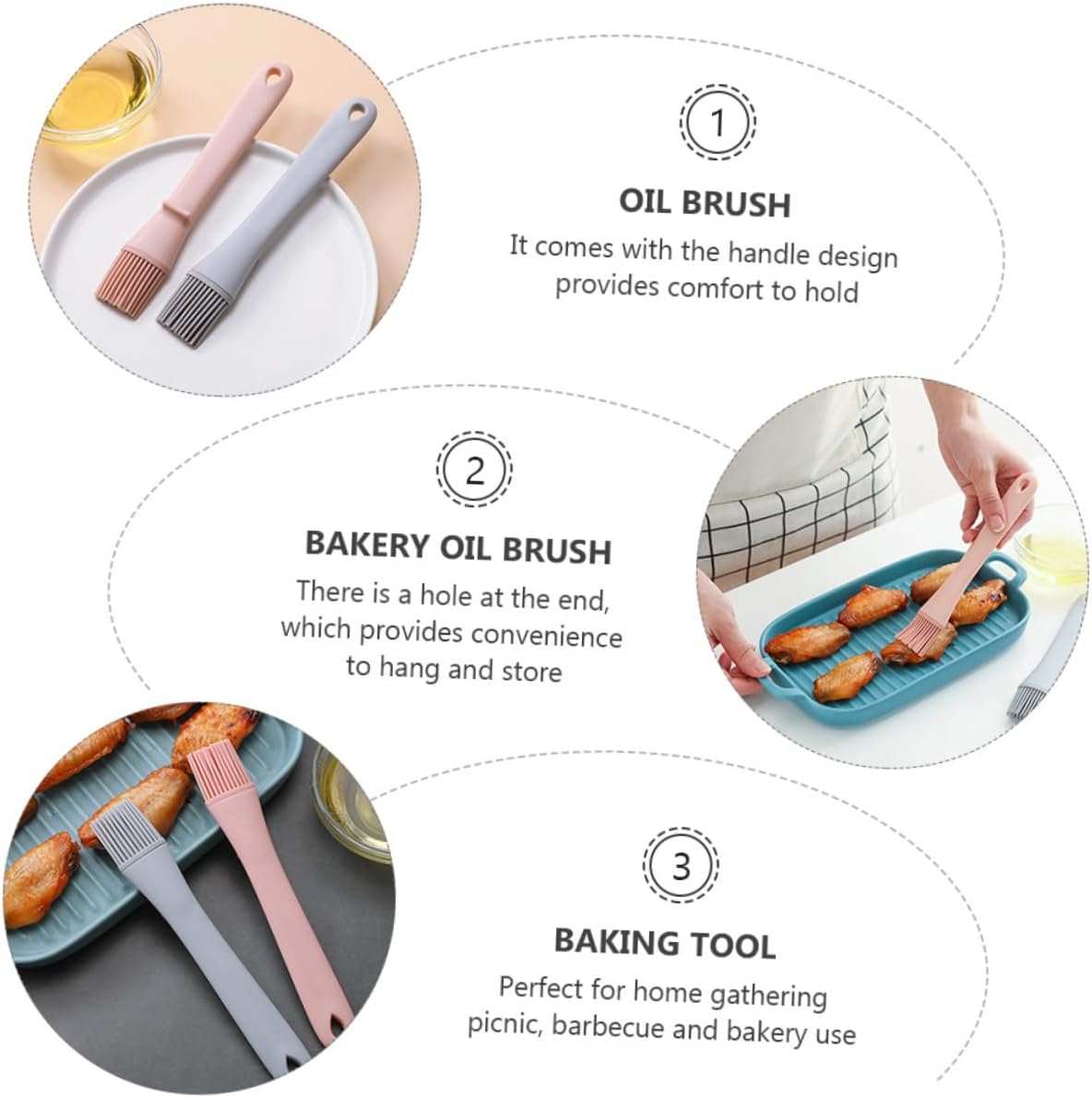 1

OIL BRUSH

It comes with the handle design provides comfort to hold

2

BAKERY OIL BRUSH

There is a hole at the end, which provides convenience to hang and store

3

BAKING TOOL

Perfect for home gathering picnic, barbecue and bakery use