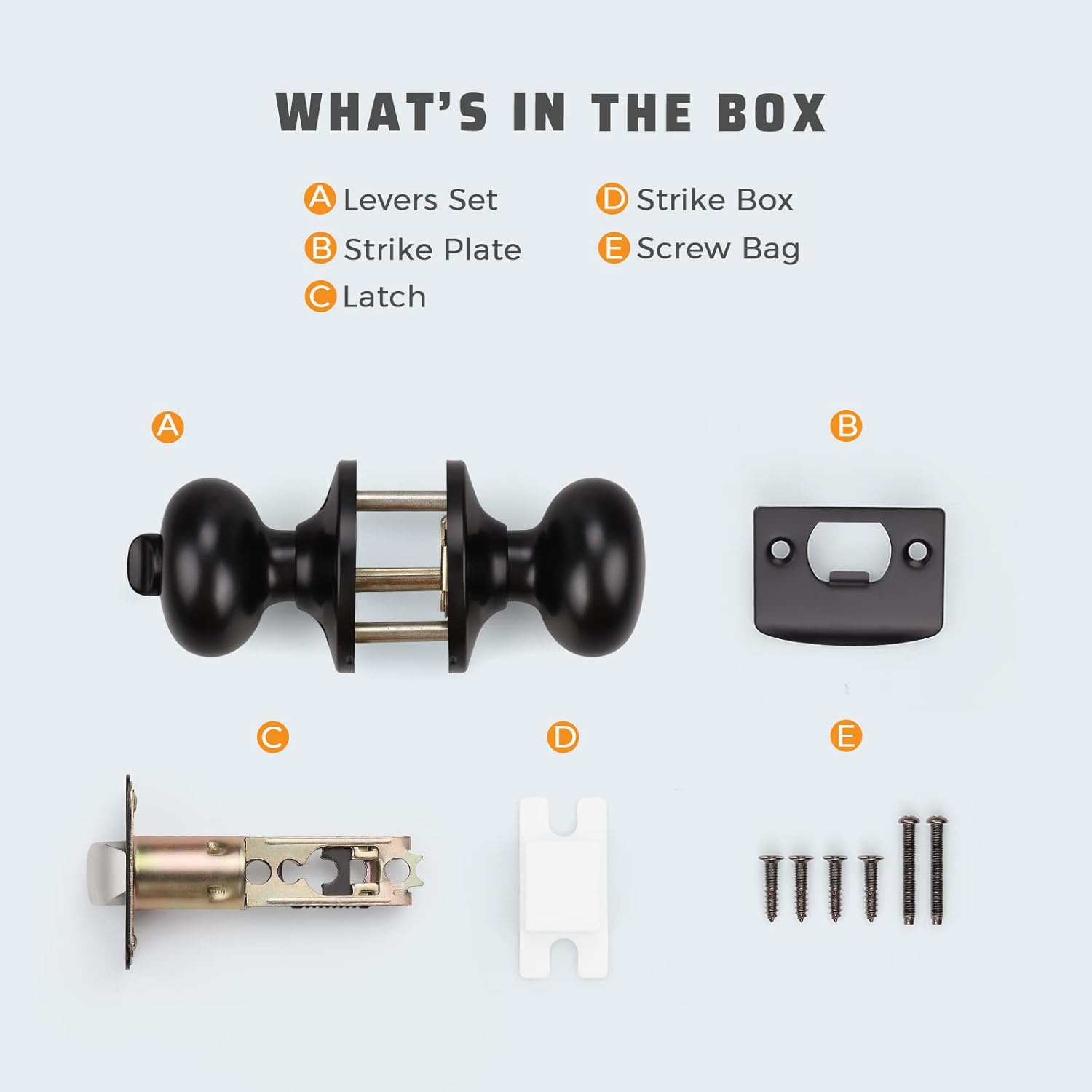 WHAT'S IN THE BOX

A Levers Set
B Strike Plate
C Latch

D Strike Box
E Screw Bag

A

B

C

D

E