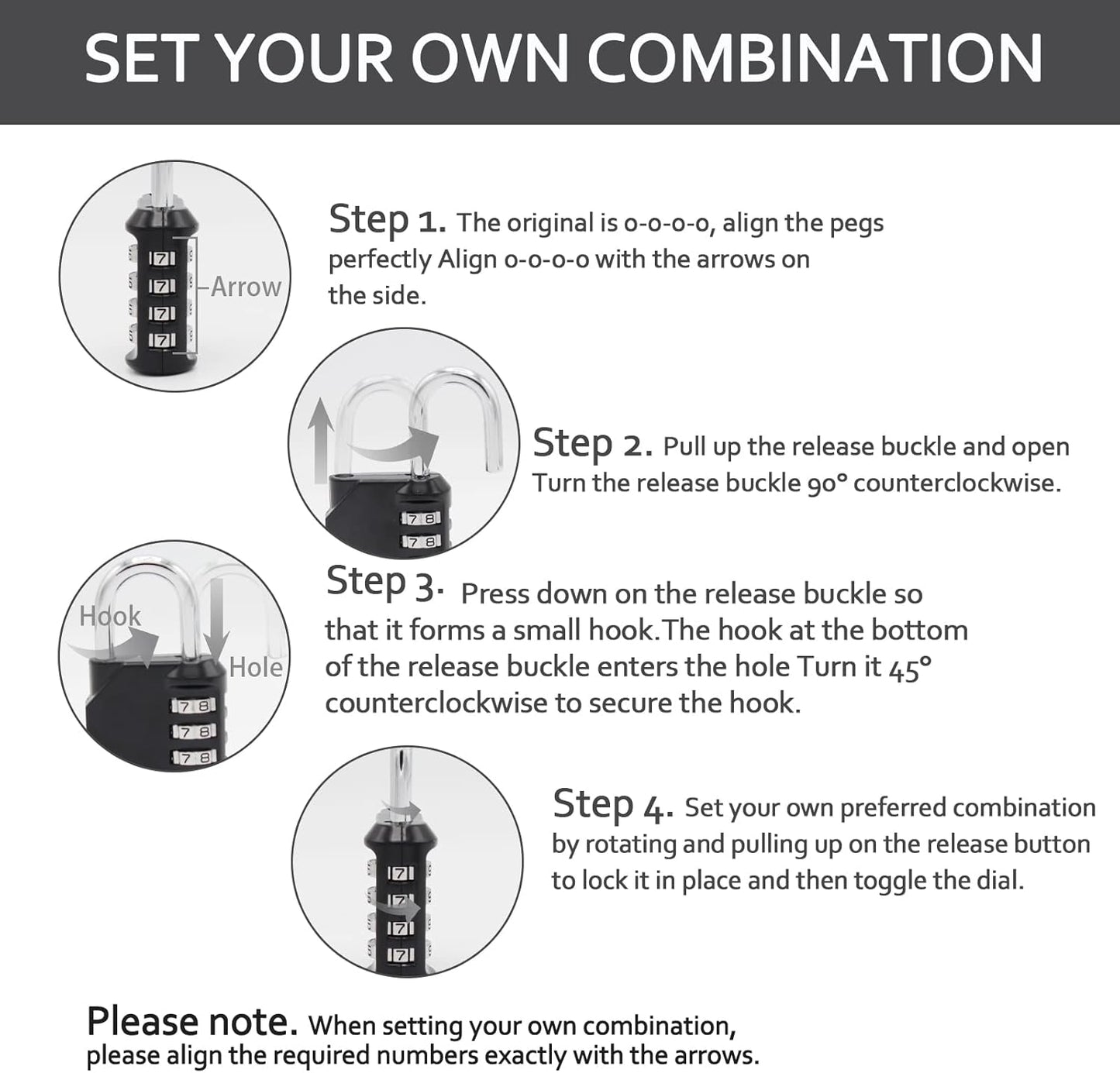 SET YOUR OWN COMBINATION

7
7
7
7
Arrow

Step 1. The original is 0-0-0-0, align the pegs perfectly Align 0-0-0-0 with the arrows on the side.

7 8
7 8

Step 2. Pull up the release buckle and open Turn the release buckle 90° counterclockwise.

Hook
Hole
7 8
7 8
7 8

Step 3. Press down on the release buckle so that it forms a small hook.The hook at the bottom of the release buckle enters the hole Turn it 45° counterclockwise to secure the hook.

7
7
7
7

Step 4. Set your own preferred combination by rotating and pulling up on the release button to lock it in place and then toggle the dial.

Please note. When setting your own combination, please align the required numbers exactly with the arrows.