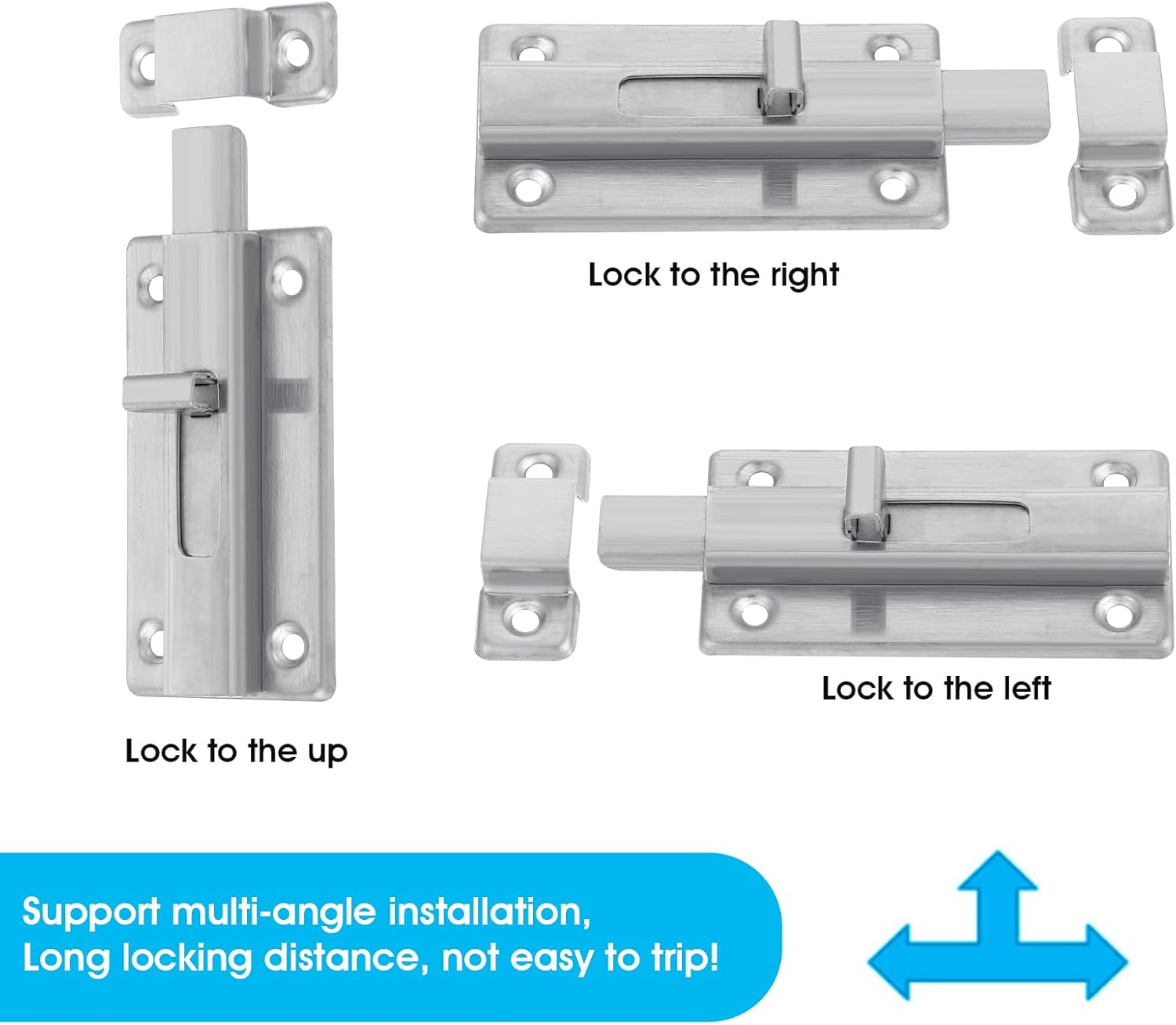 Lock to the right

Lock to the left

Lock to the up

Support multi-angle installation,
Long locking distance, not easy to trip!