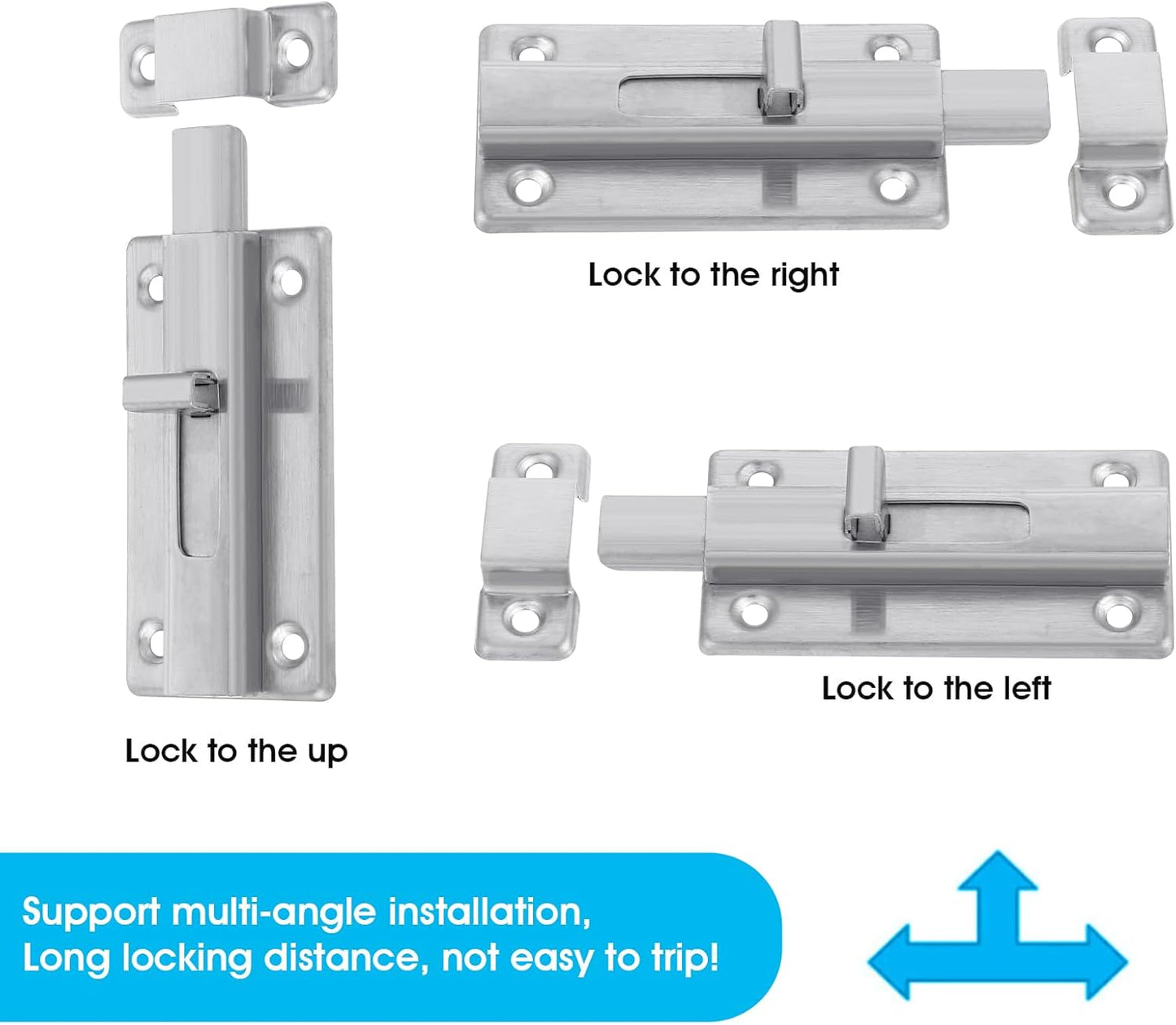 Lock to the right

Lock to the left

Lock to the up

Support multi-angle installation,
Long locking distance, not easy to trip!