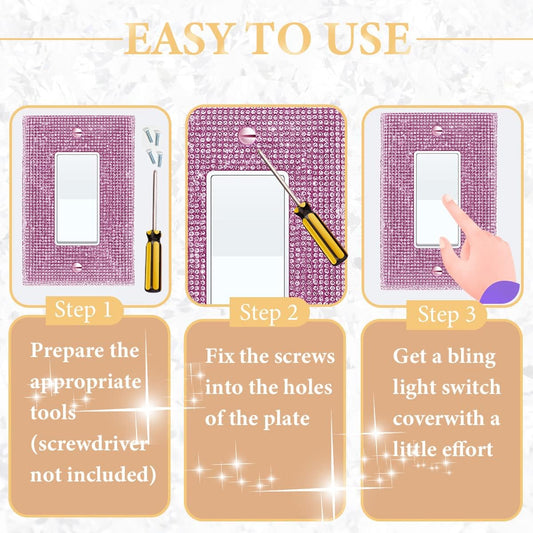 EASY TO USE

Step 1

Prepare the appropriate tools (screwdriver not included)

Step 2

Fix the screws into the holes of the plate

Step 3

Get a bling light switch coverwith a little effort