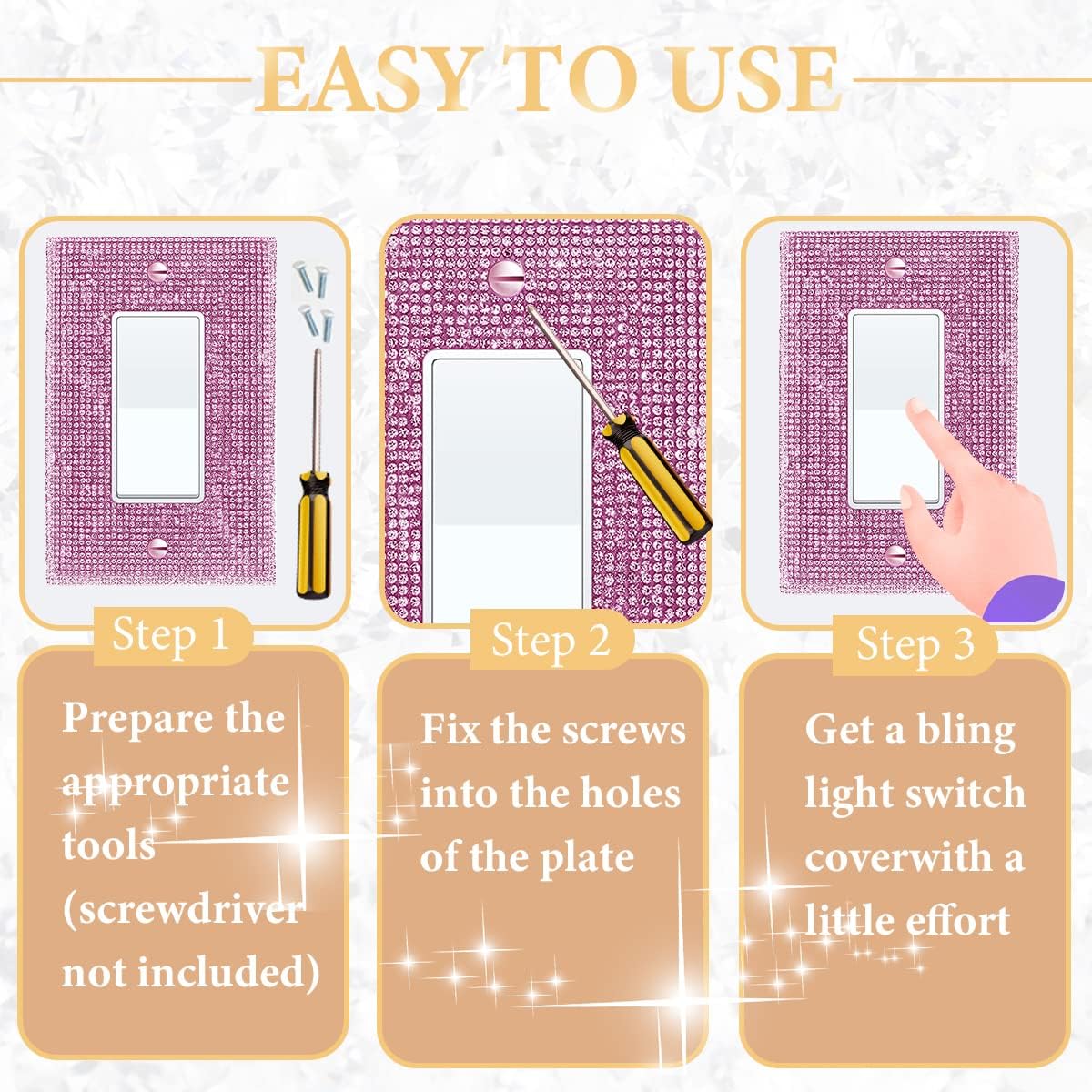 EASY TO USE

Step 1

Prepare the appropriate tools (screwdriver not included)

Step 2

Fix the screws into the holes of the plate

Step 3

Get a bling light switch coverwith a little effort