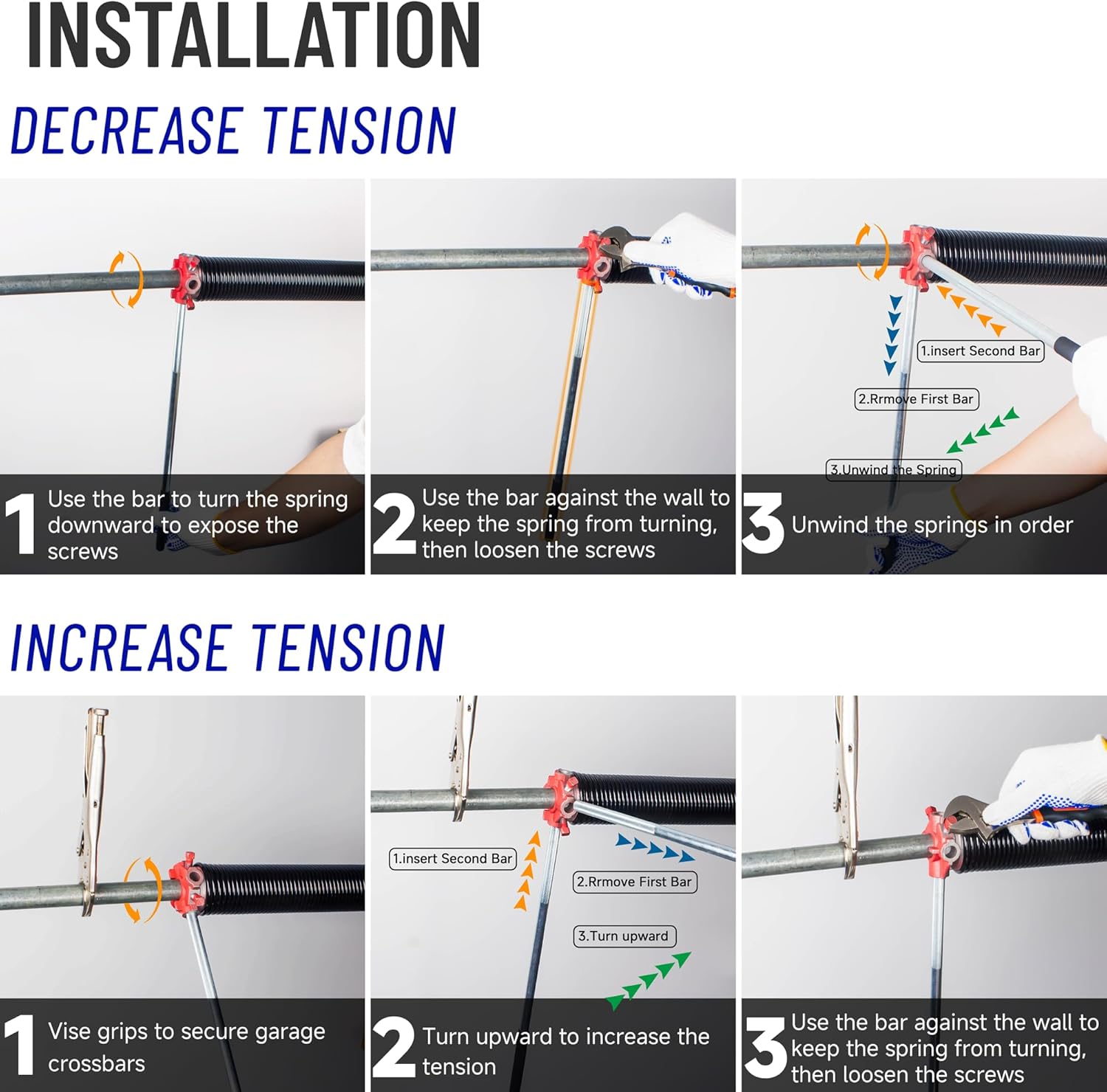 INSTALLATION

DECREASE TENSION

1 Use the bar to turn the spring downward to expose the screws

2 Use the bar against the wall to keep the spring from turning, then loosen the screws

1.insert Second Bar

2.Rrmove First Bar

3.Unwind the Spring

3 Unwind the springs in order

INCREASE TENSION

1 Vise grips to secure garage crossbars

1.insert Second Bar

2.Rrmove First Bar

3.Turn upward

2 Turn upward to increase the tension

3 Use the bar against the wall to keep the spring from turning, then loosen the screws