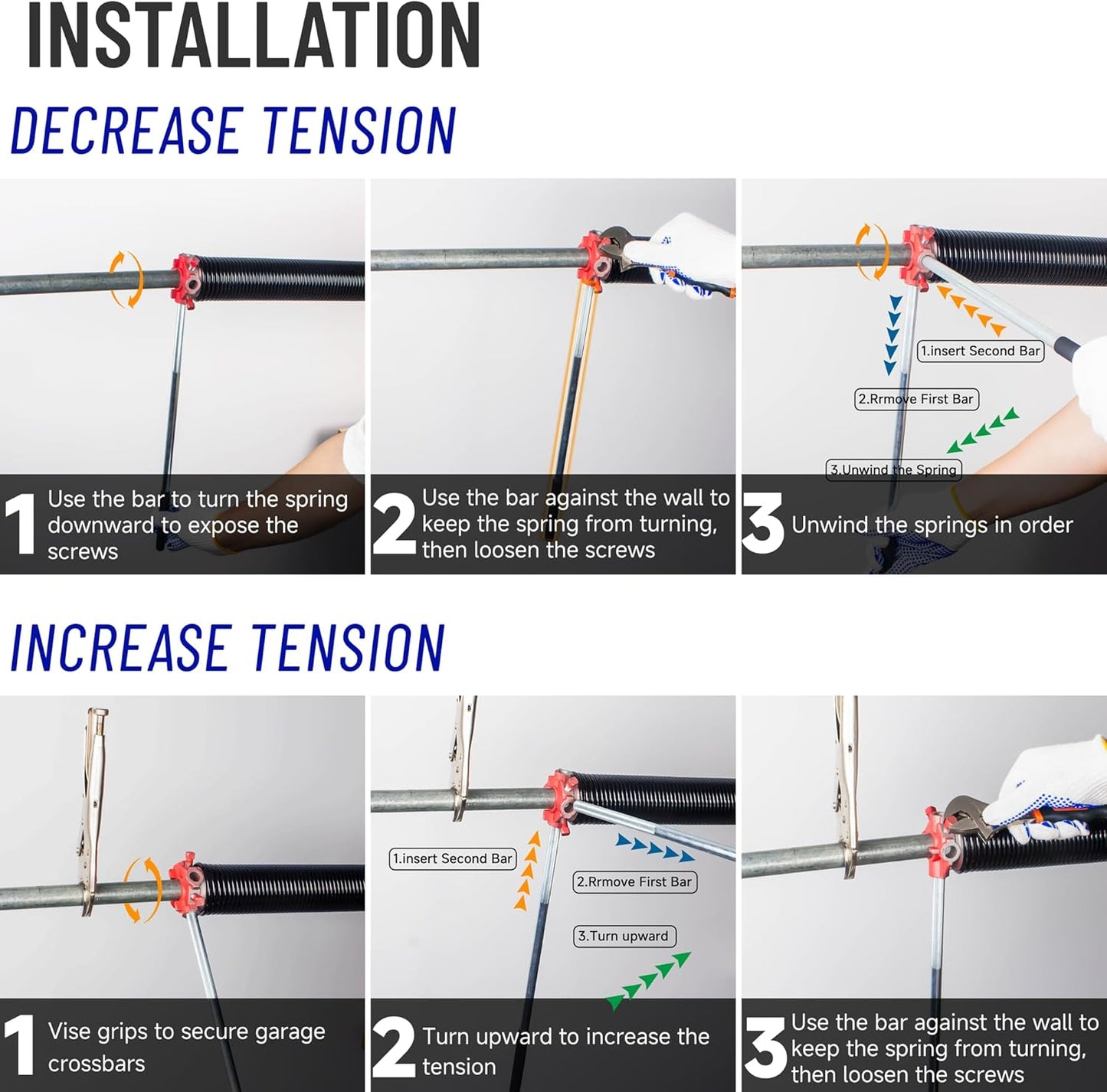 INSTALLATION

DECREASE TENSION

1 Use the bar to turn the spring downward to expose the screws

2 Use the bar against the wall to keep the spring from turning, then loosen the screws

1.insert Second Bar

2.Rrmove First Bar

3.Unwind the Spring

3 Unwind the springs in order

INCREASE TENSION

1 Vise grips to secure garage crossbars

1.insert Second Bar

2.Rrmove First Bar

3.Turn upward

2 Turn upward to increase the tension

3 Use the bar against the wall to keep the spring from turning, then loosen the screws