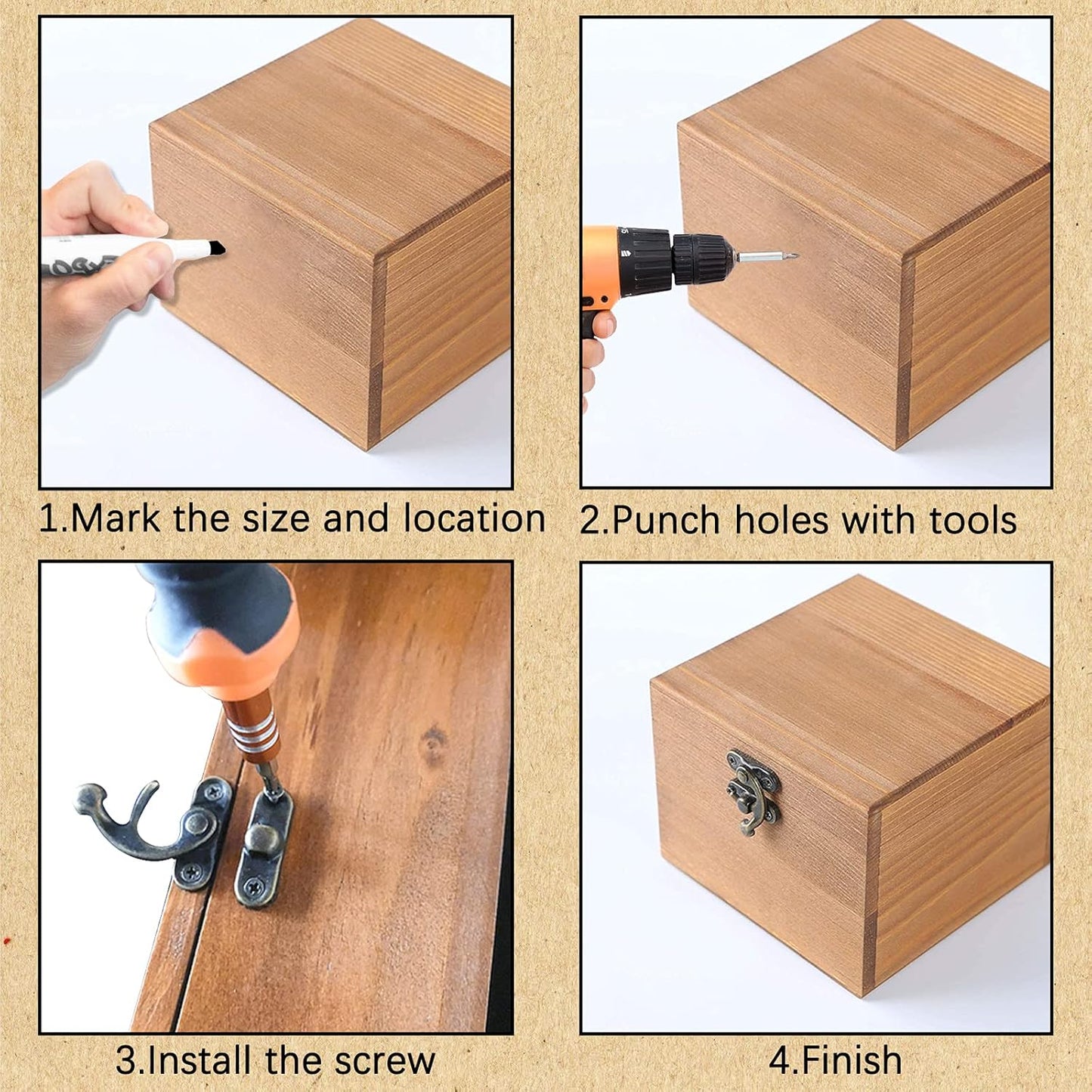 1.Mark the size and location

2.Punch holes with tools

3.Install the screw

4.Finish