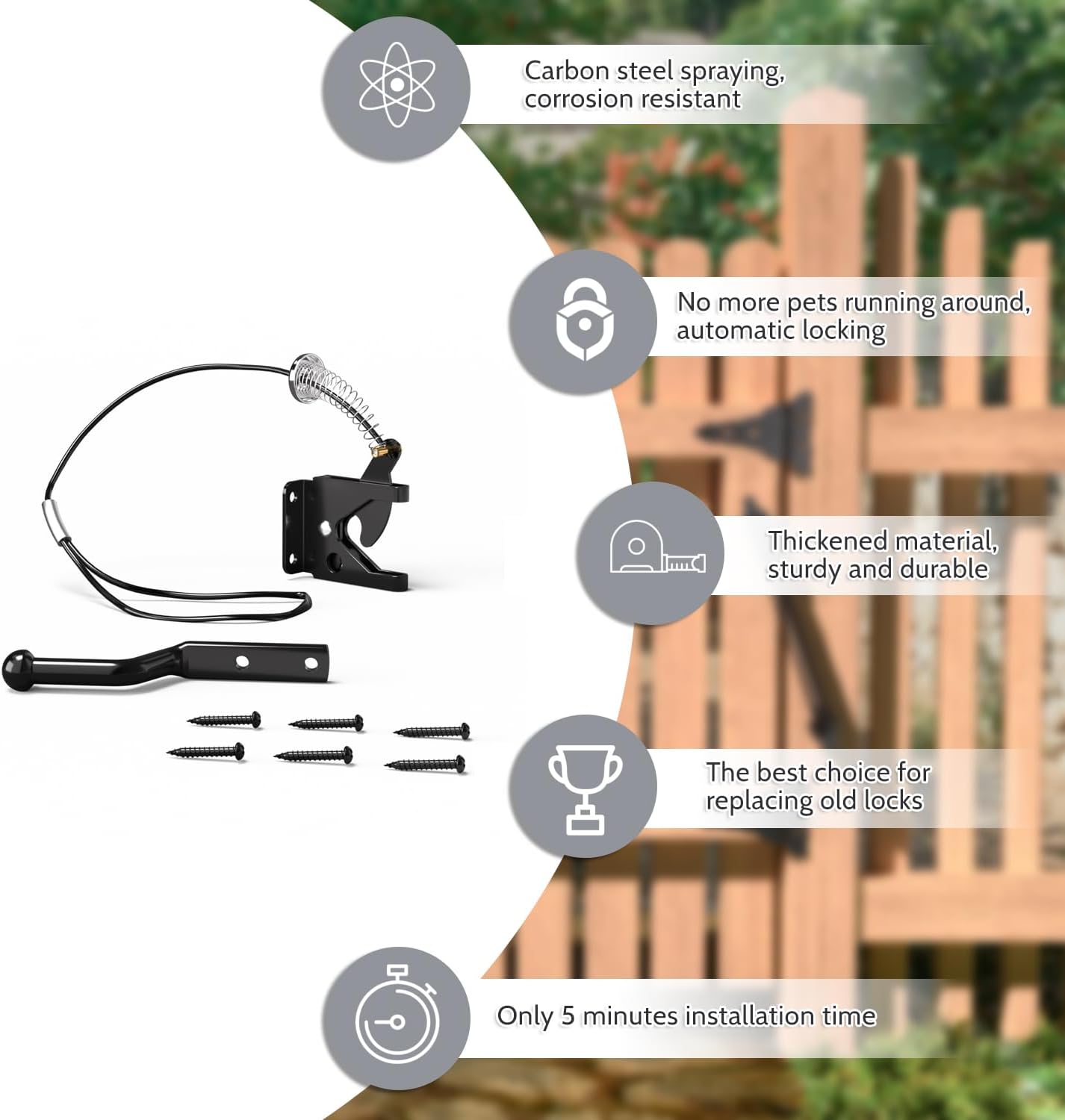 Carbon steel spraying, corrosion resistant

No more pets running around, automatic locking

Thickened material, sturdy and durable

The best choice for replacing old locks

Only 5 minutes installation time