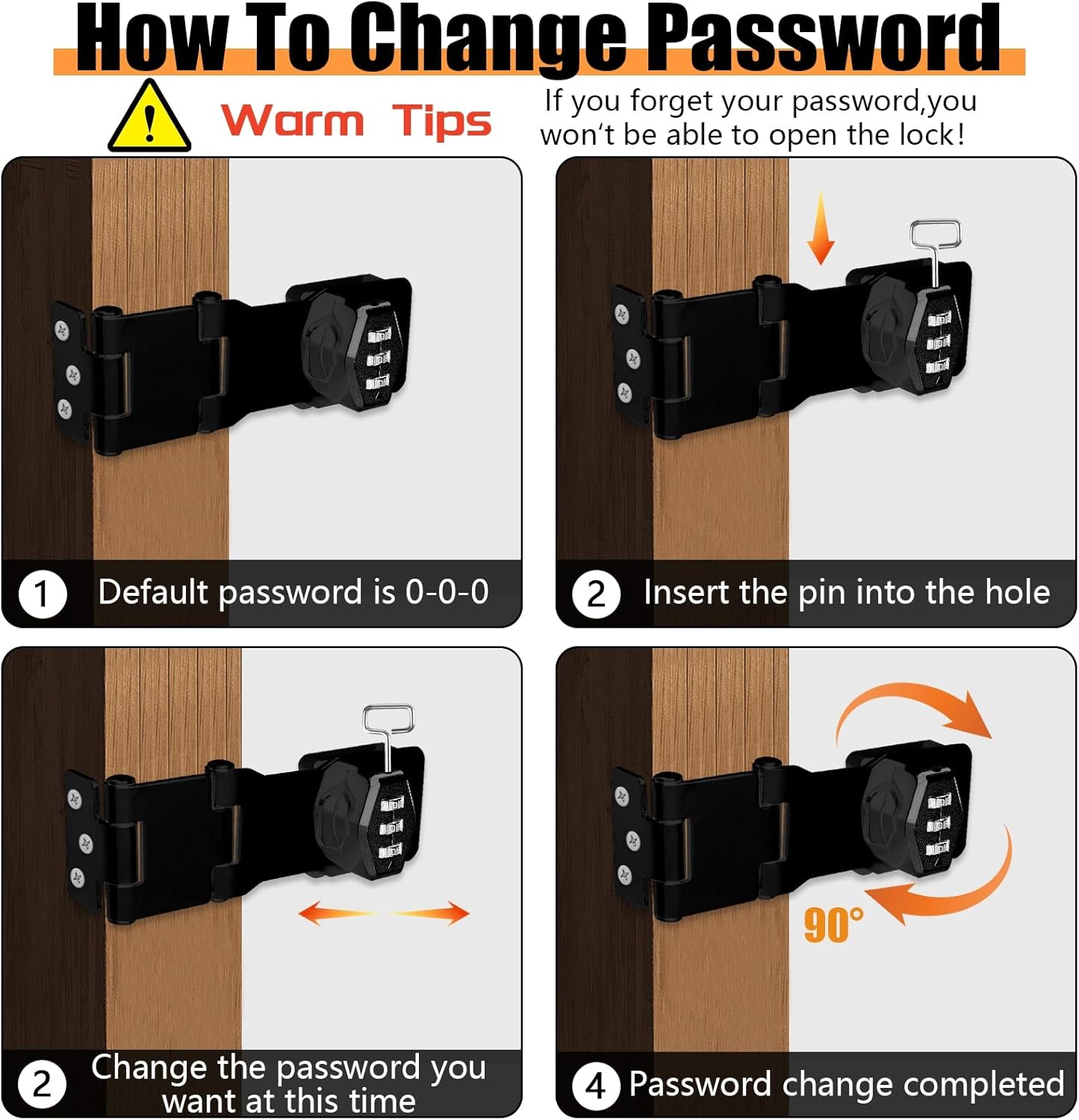 How To Change Password

Warm Tips

If you forget your password,you won't be able to open the lock!

1 Default password is 0-0-0

2 Insert the pin into the hole

2 Change the password you want at this time

90°

4 Password change completed