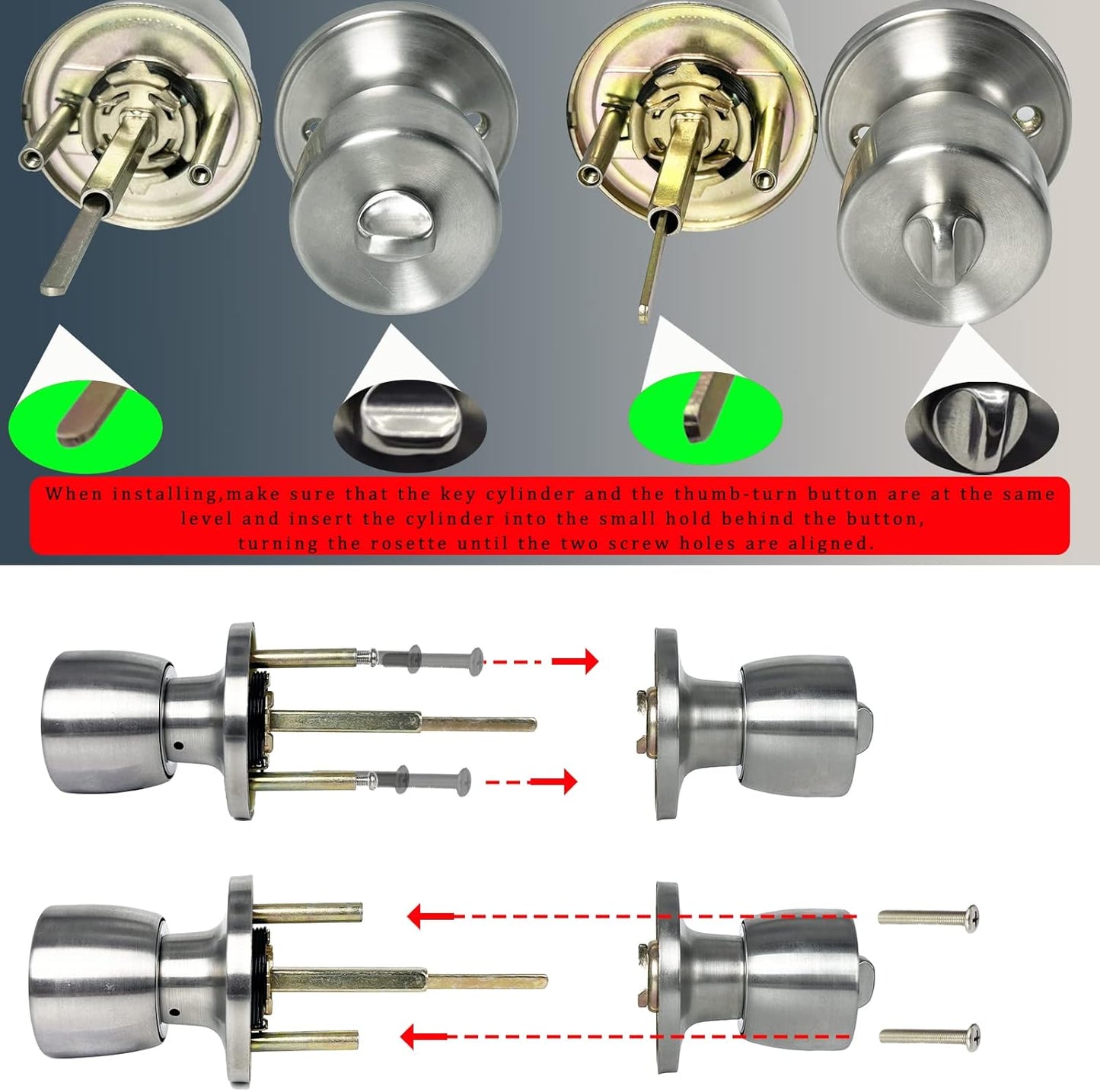 When installing,make sure that the key cylinder and the thumb-turn button are at the same level and insert the cylinder into the small hold behind the button, turning the rosette until the two screw holes are aligned.