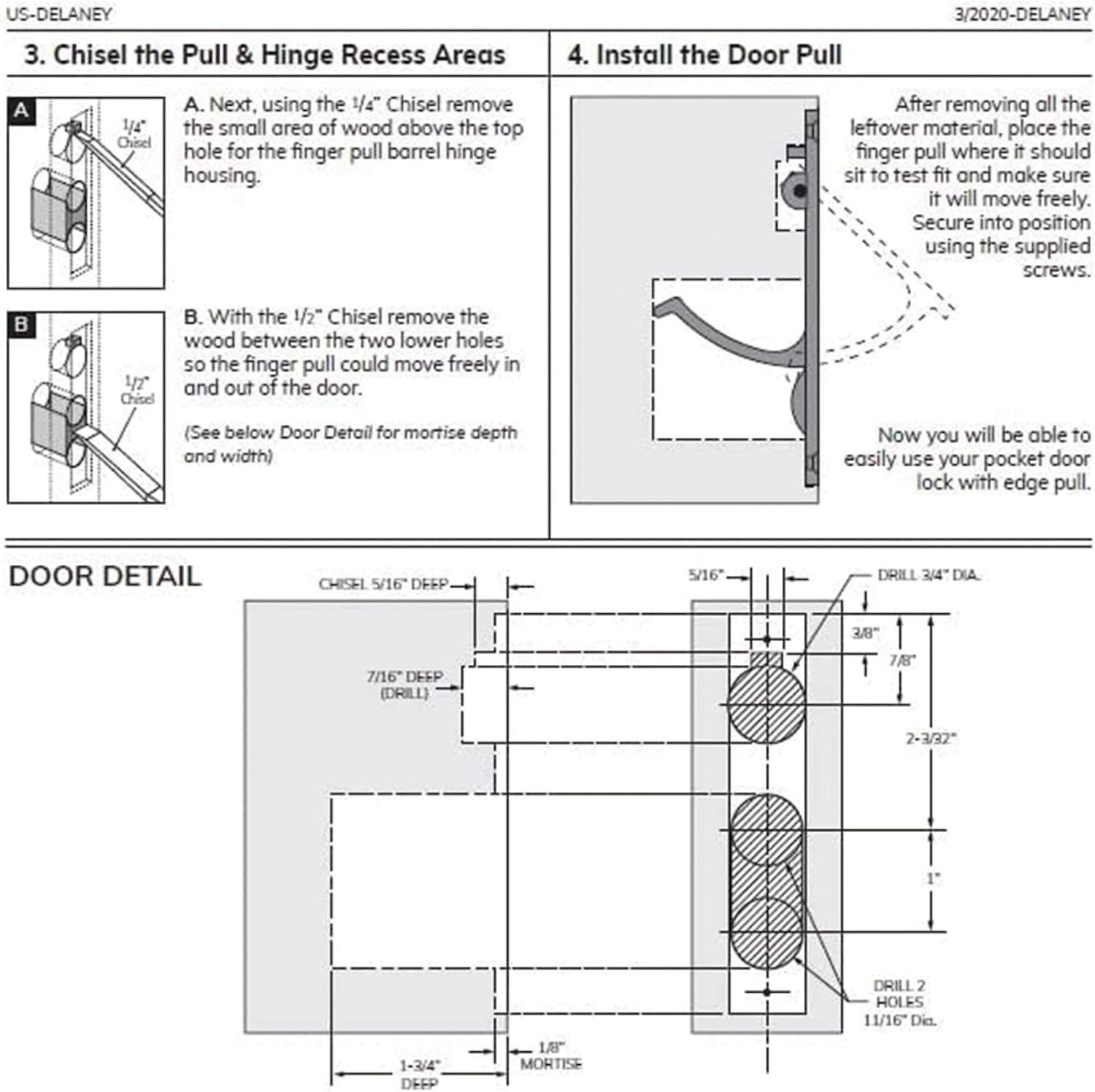 US-DELANEY

3/2020-DELANEY

3. Chisel the Pull & Hinge Recess Areas

A

1/4" Chisel

A. Next, using the 1/4" Chisel remove the small area of wood above the top hole for the finger pull barrel hinge housing.

B

1/2" Chisel

B. With the 1/2" Chisel remove the wood between the two lower holes so the finger pull could move freely in and out of the door.

(See below Door Detail for mortise depth and width)

4. Install the Door Pull

After removing all the leftover material, place the finger pull where it should sit to test fit and make sure it will move freely. Secure into position using the supplied screws.

Now you will be able to easily use your pocket door lock with edge pull.

DOOR DETAIL

CHISEL 5/16" DEEP

7/16" DEEP (DRILL)

1-3/4" DEEP

1/8" MORTISE

5/16"

DRILL 3/4" DIA.

3/8"

7/8"

2-3/32"

1"

DRILL 2 HOLES 11/16" Dia.