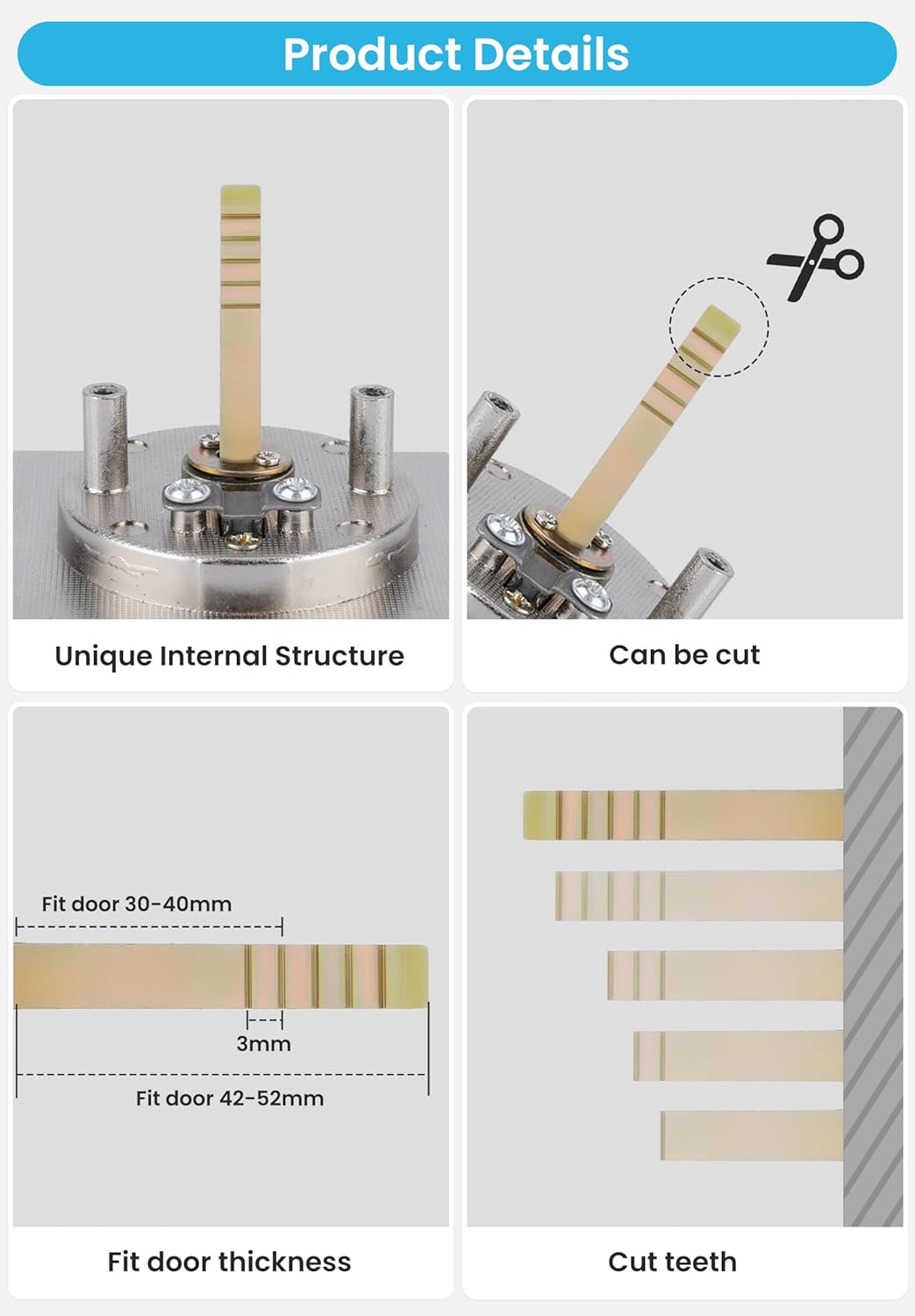 Product Details

Unique Internal Structure

Can be cut

Fit door 30-40mm

3mm

Fit door 42-52mm

Fit door thickness

Cut teeth