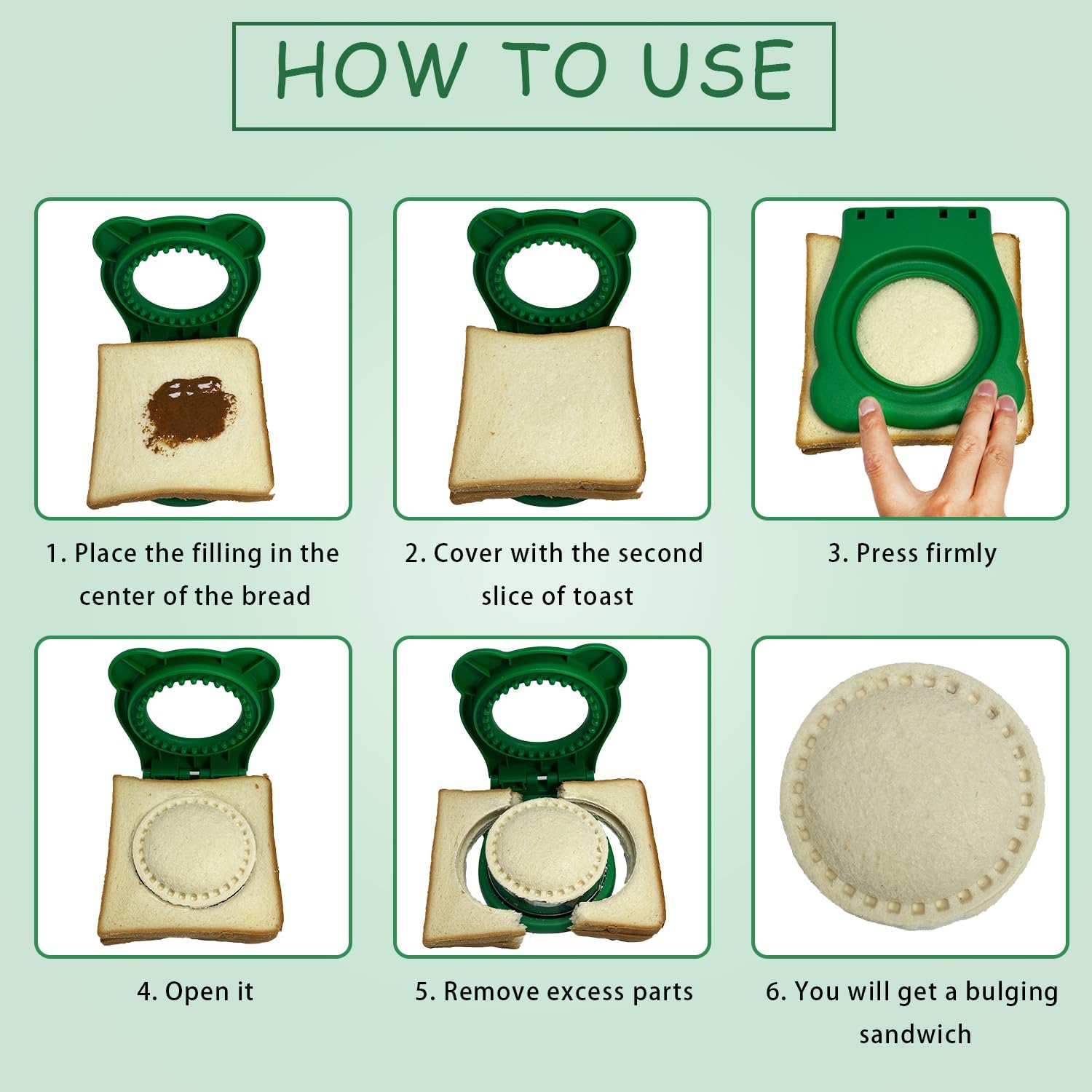 HOW TO USE

1. Place the filling in the center of the bread

2. Cover with the second slice of toast

3. Press firmly

4. Open it

5. Remove excess parts

6. You will get a bulging sandwich