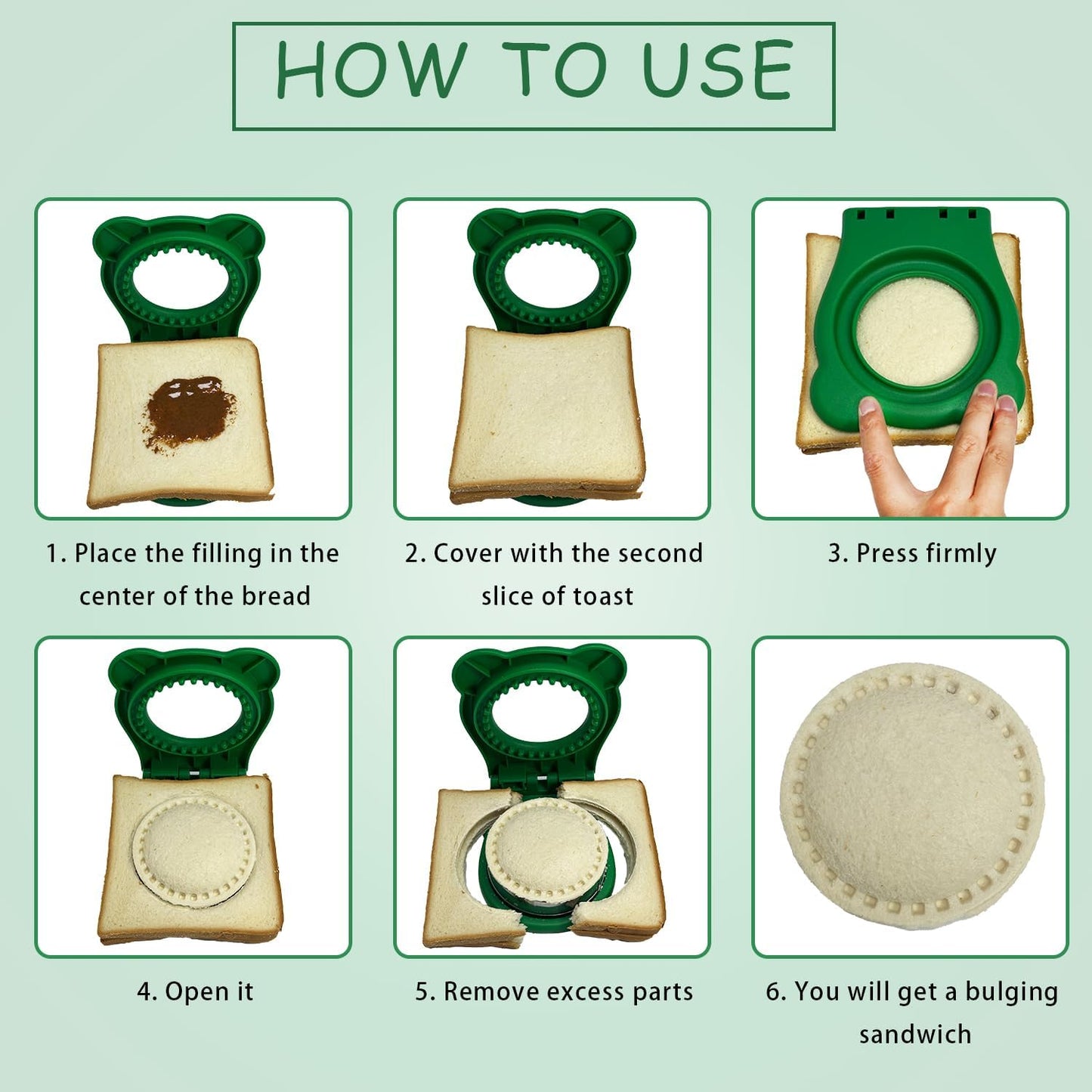 HOW TO USE

1. Place the filling in the center of the bread

2. Cover with the second slice of toast

3. Press firmly

4. Open it

5. Remove excess parts

6. You will get a bulging sandwich