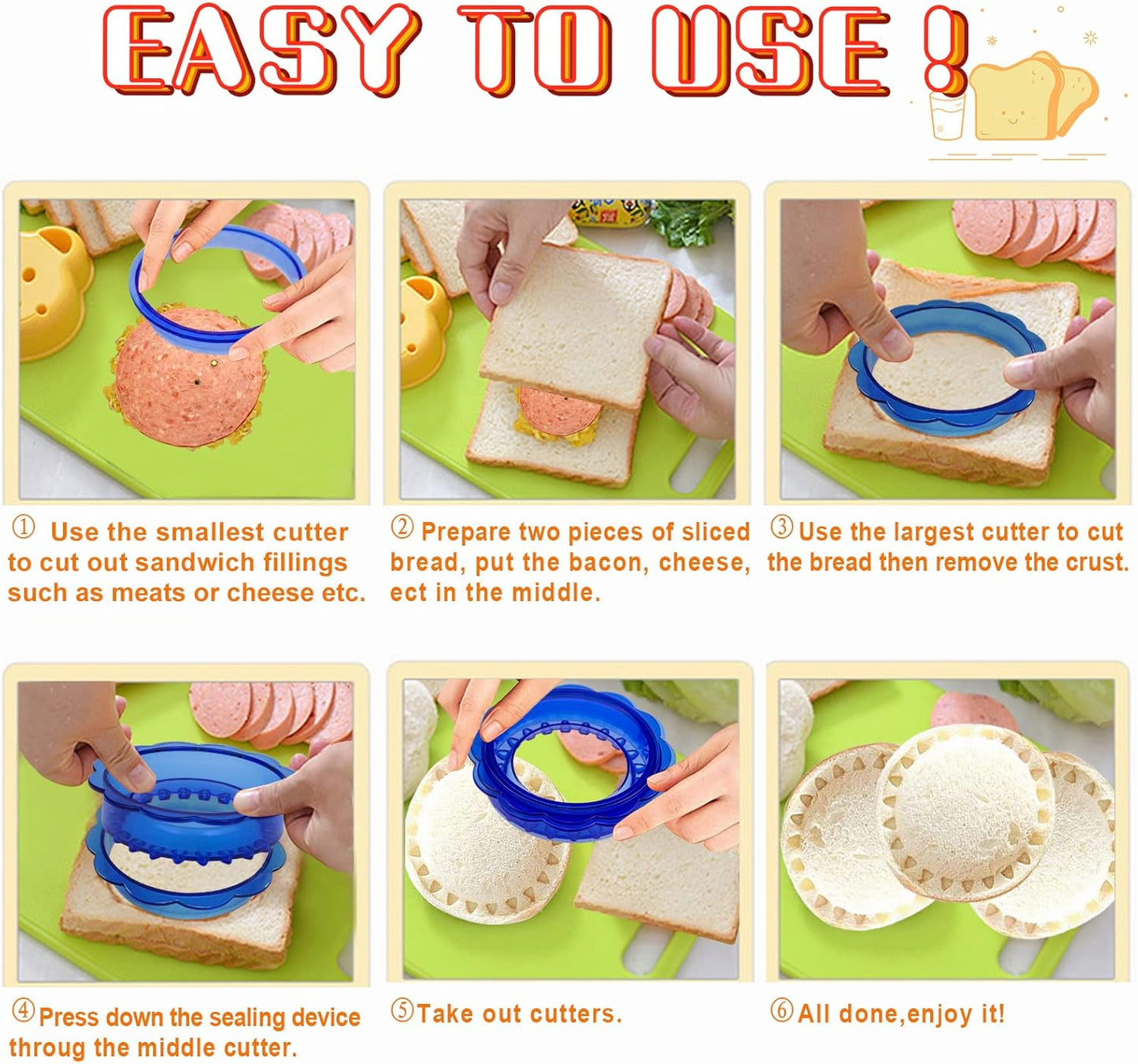 EASY TO USE !

① Use the smallest cutter to cut out sandwich fillings such as meats or cheese etc.

② Prepare two pieces of sliced bread, put the bacon, cheese, ect in the middle.

③ Use the largest cutter to cut the bread then remove the crust.

④ Press down the sealing device throug the middle cutter.

⑤ Take out cutters.

⑥ All done,enjoy it!