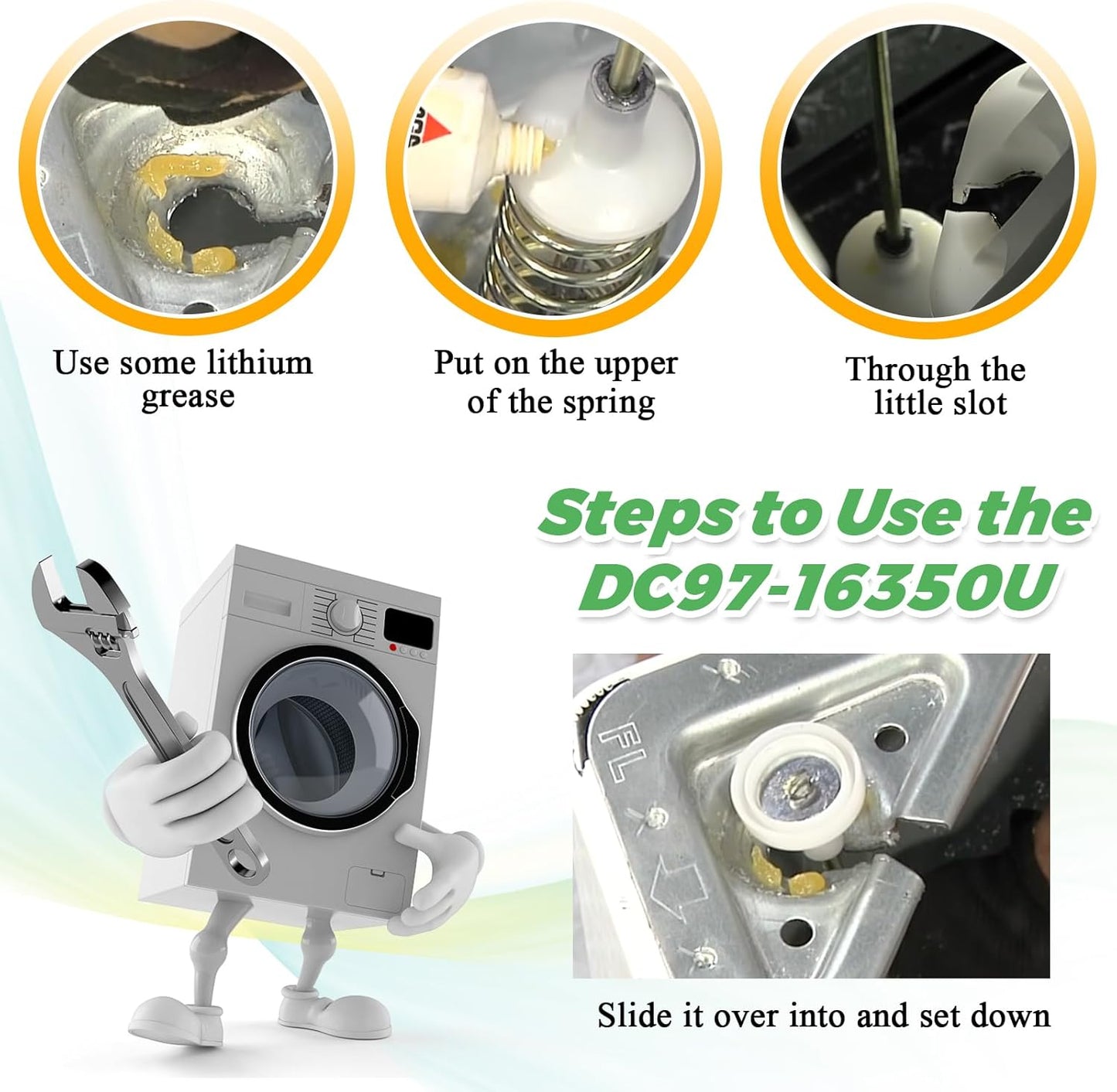 Use some lithium grease

Put on the upper of the spring

Through the little slot

Steps to Use the DC97-16350U

FL

Slide it over into and set down