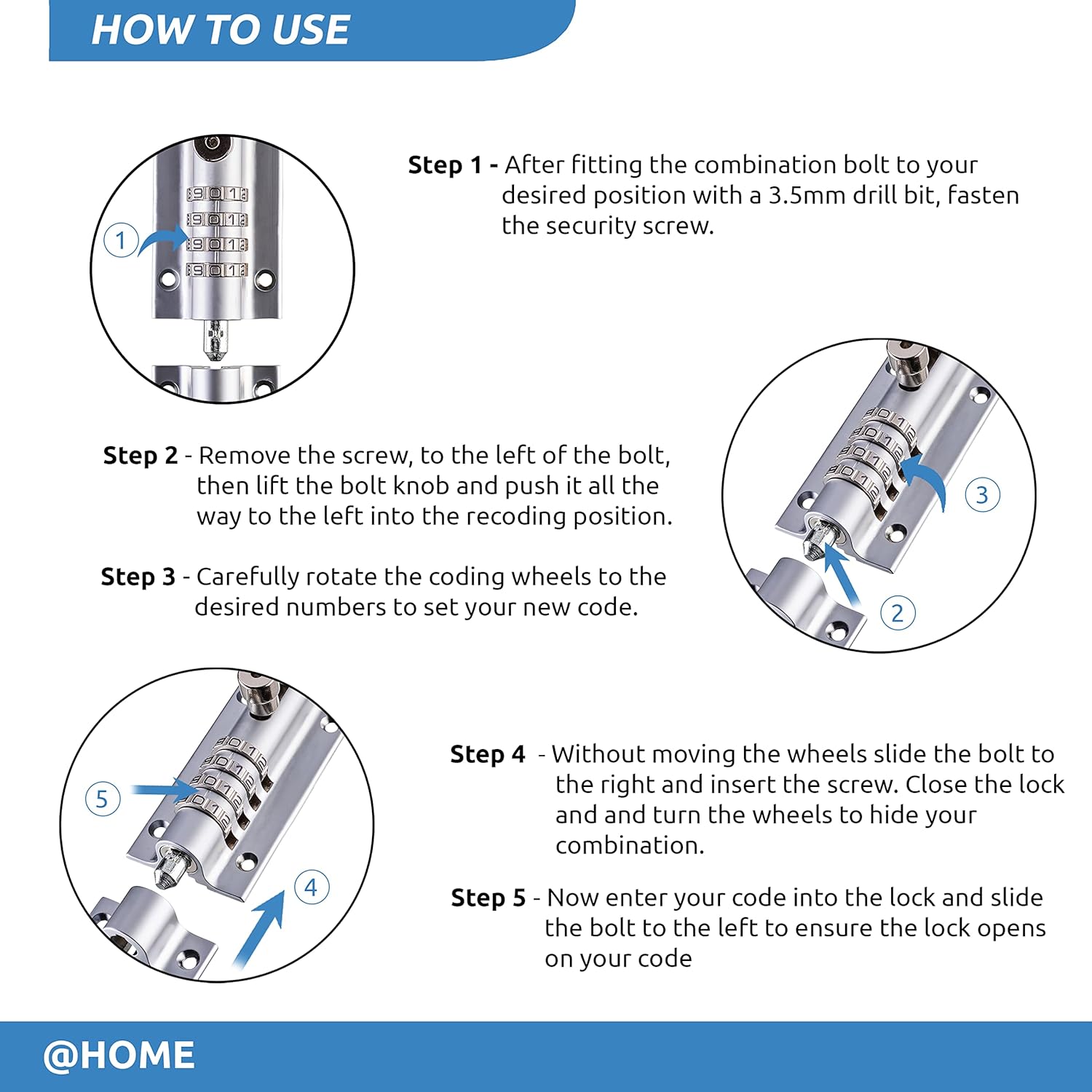 HOW TO USE

1

Step 1 - After fitting the combination bolt to your desired position with a 3.5mm drill bit, fasten the security screw.

Step 2 - Remove the screw, to the left of the bolt, then lift the bolt knob and push it all the way to the left into the recoding position.

Step 3 - Carefully rotate the coding wheels to the desired numbers to set your new code.

3

2

5

4

Step 4 - Without moving the wheels slide the bolt to the right and insert the screw. Close the lock and and turn the wheels to hide your combination.

Step 5 - Now enter your code into the lock and slide the bolt to the left to ensure the lock opens on your code

@HOME