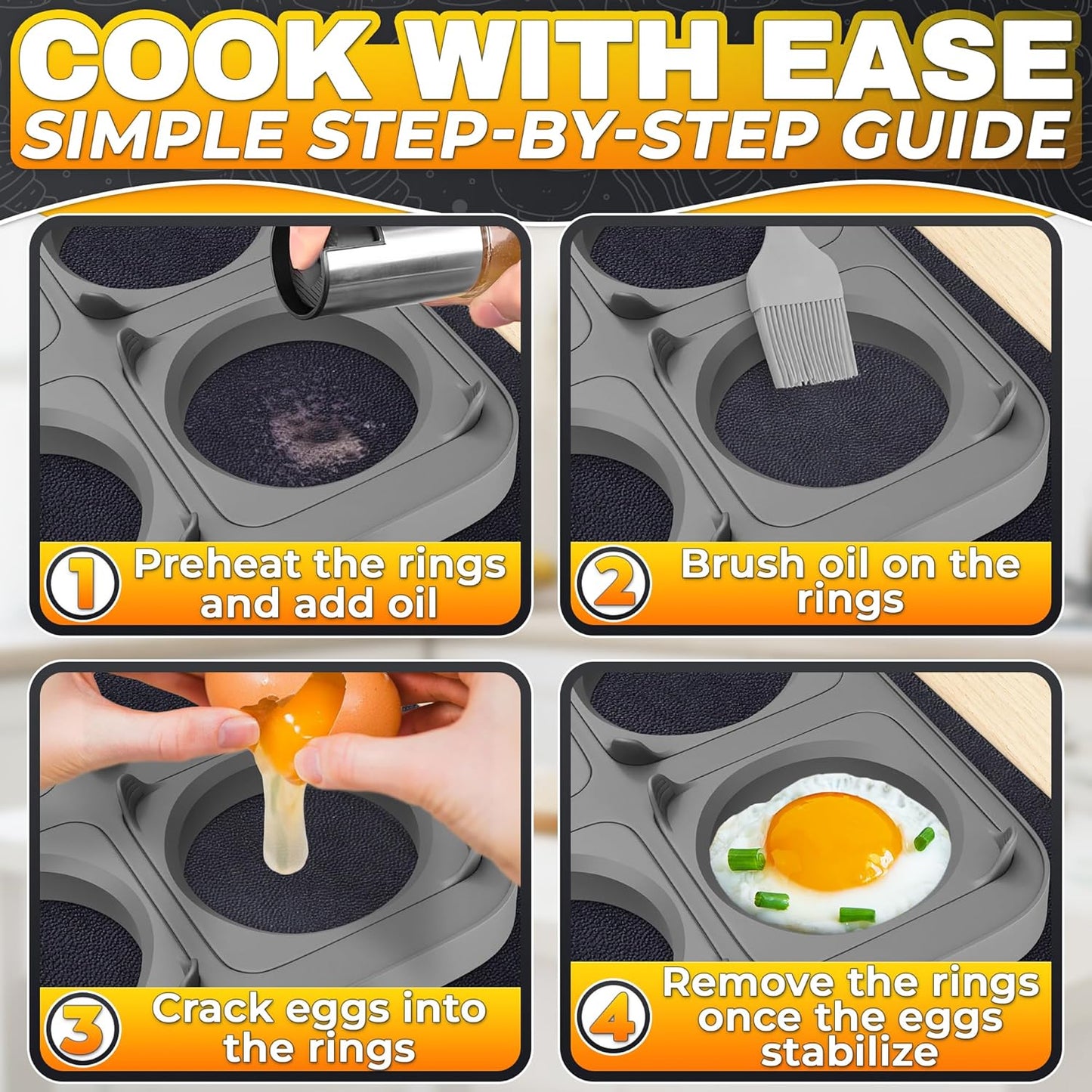 COOK WITH EASE
SIMPLE STEP-BY-STEP GUIDE

1 Preheat the rings and add oil

2 Brush oil on the rings

3 Crack eggs into the rings

4 Remove the rings once the eggs stabilize