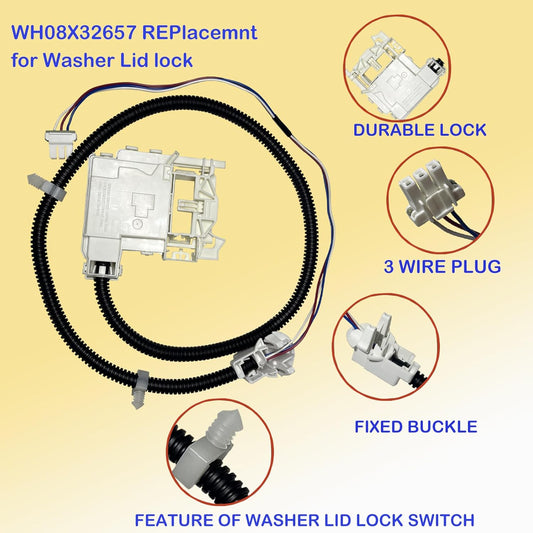 WH08X32657 REPlacemnt for Washer Lid lock

DURABLE LOCK

3 WIRE PLUG

FIXED BUCKLE

FEATURE OF WASHER LID LOCK SWITCH