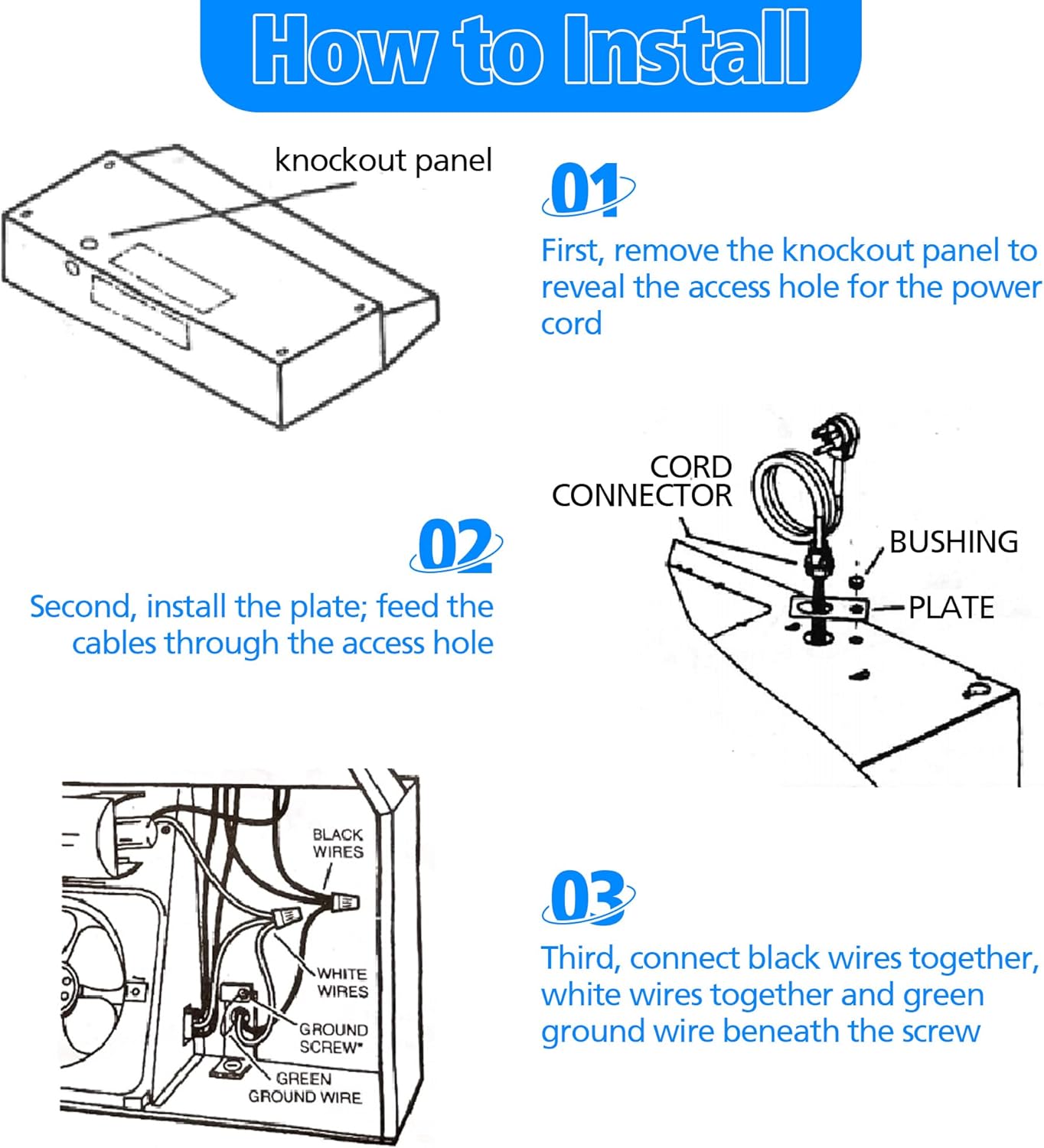 How to Install

knockout panel

01

First, remove the knockout panel to reveal the access hole for the power cord

CORD CONNECTOR

BUSHING

PLATE

02

Second, install the plate; feed the cables through the access hole

BLACK WIRES

WHITE WIRES

GROUND SCREW*

GREEN GROUND WIRE

03

Third, connect black wires together, white wires together and green ground wire beneath the screw