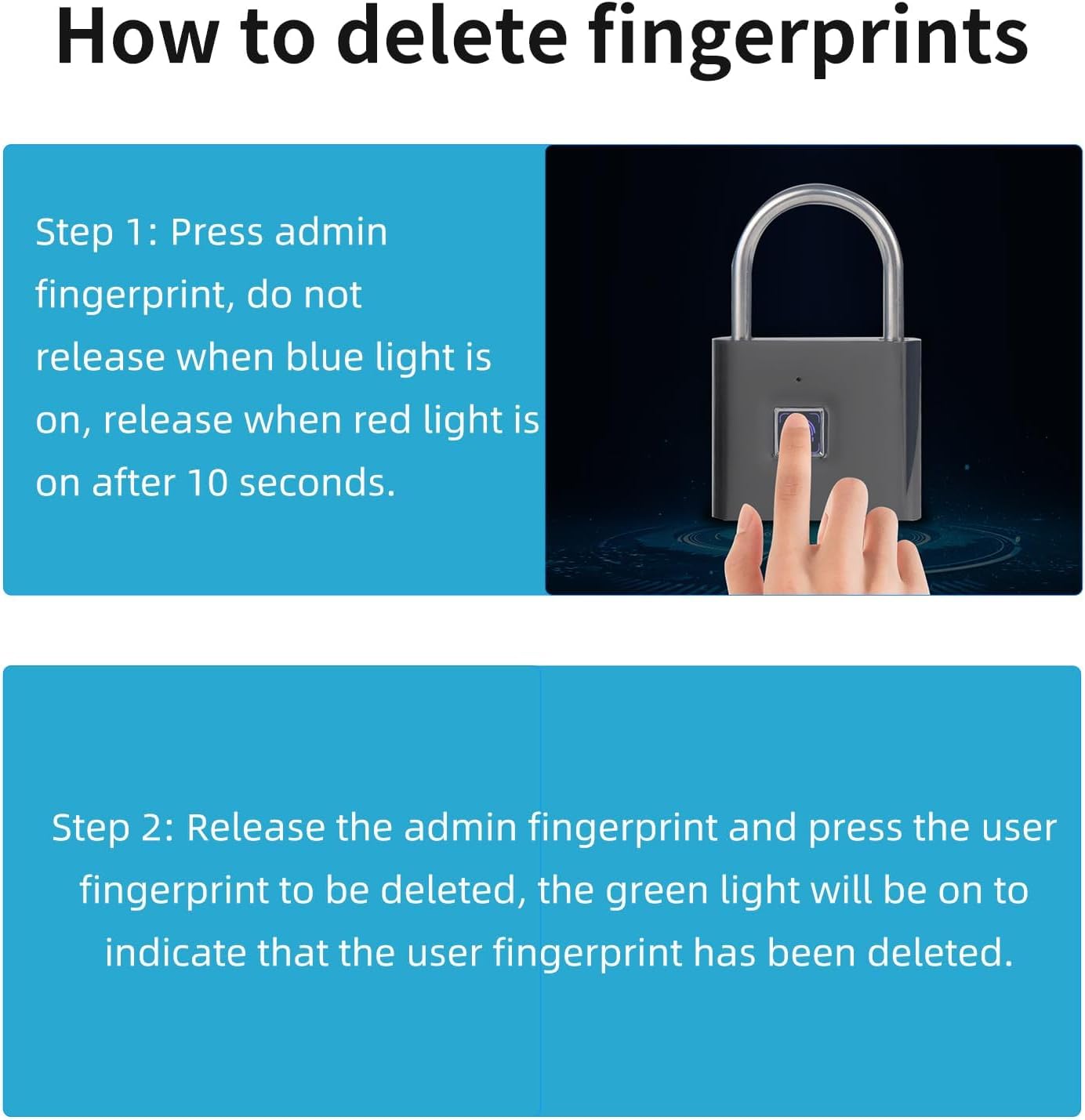 How to delete fingerprints

Step 1: Press admin fingerprint, do not release when blue light is on, release when red light is on after 10 seconds.

Step 2: Release the admin fingerprint and press the user fingerprint to be deleted, the green light will be on to indicate that the user fingerprint has been deleted.