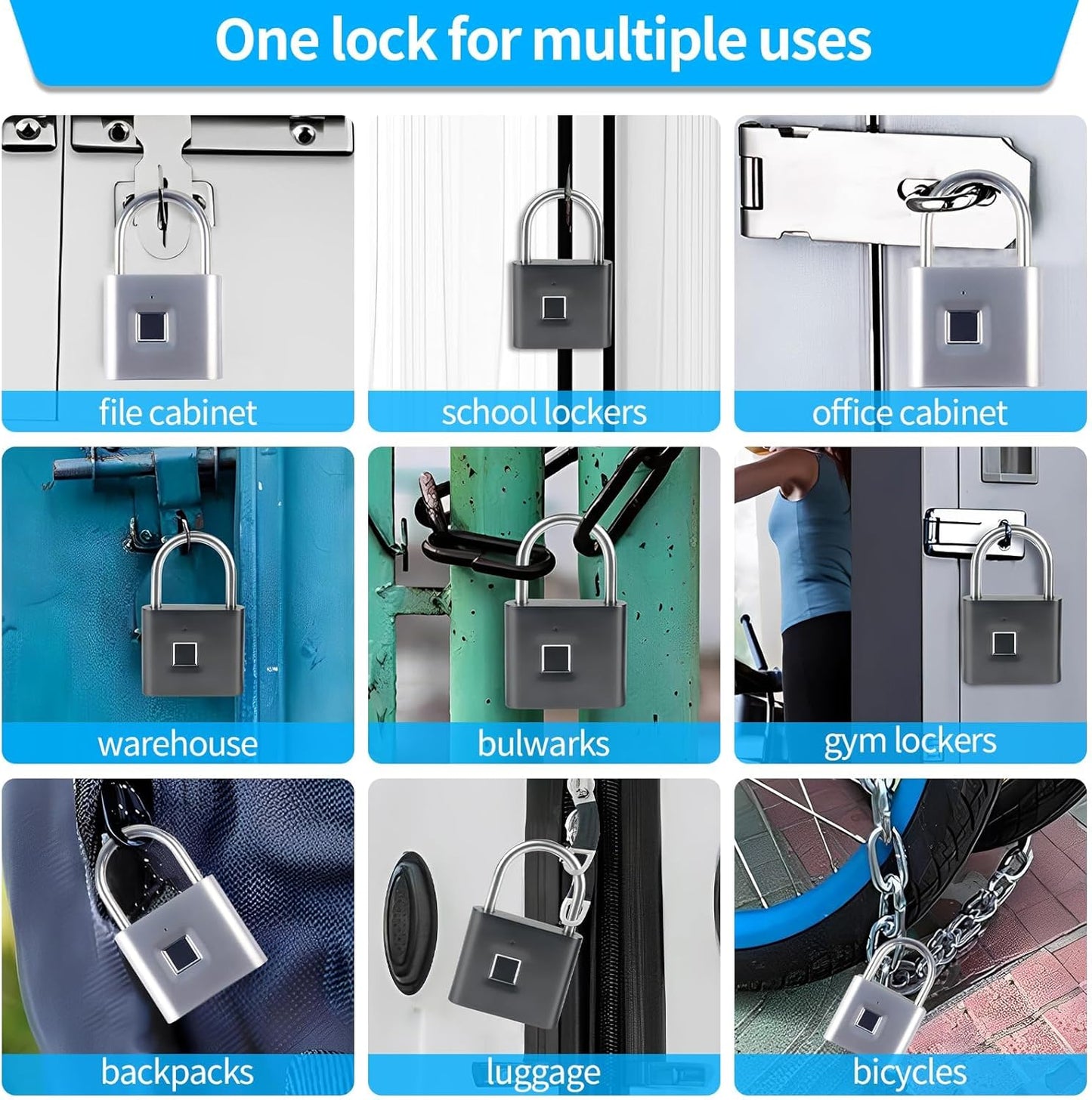 One lock for multiple uses

file cabinet

school lockers

office cabinet

warehouse

bulwarks

gym lockers

backpacks

luggage

bicycles