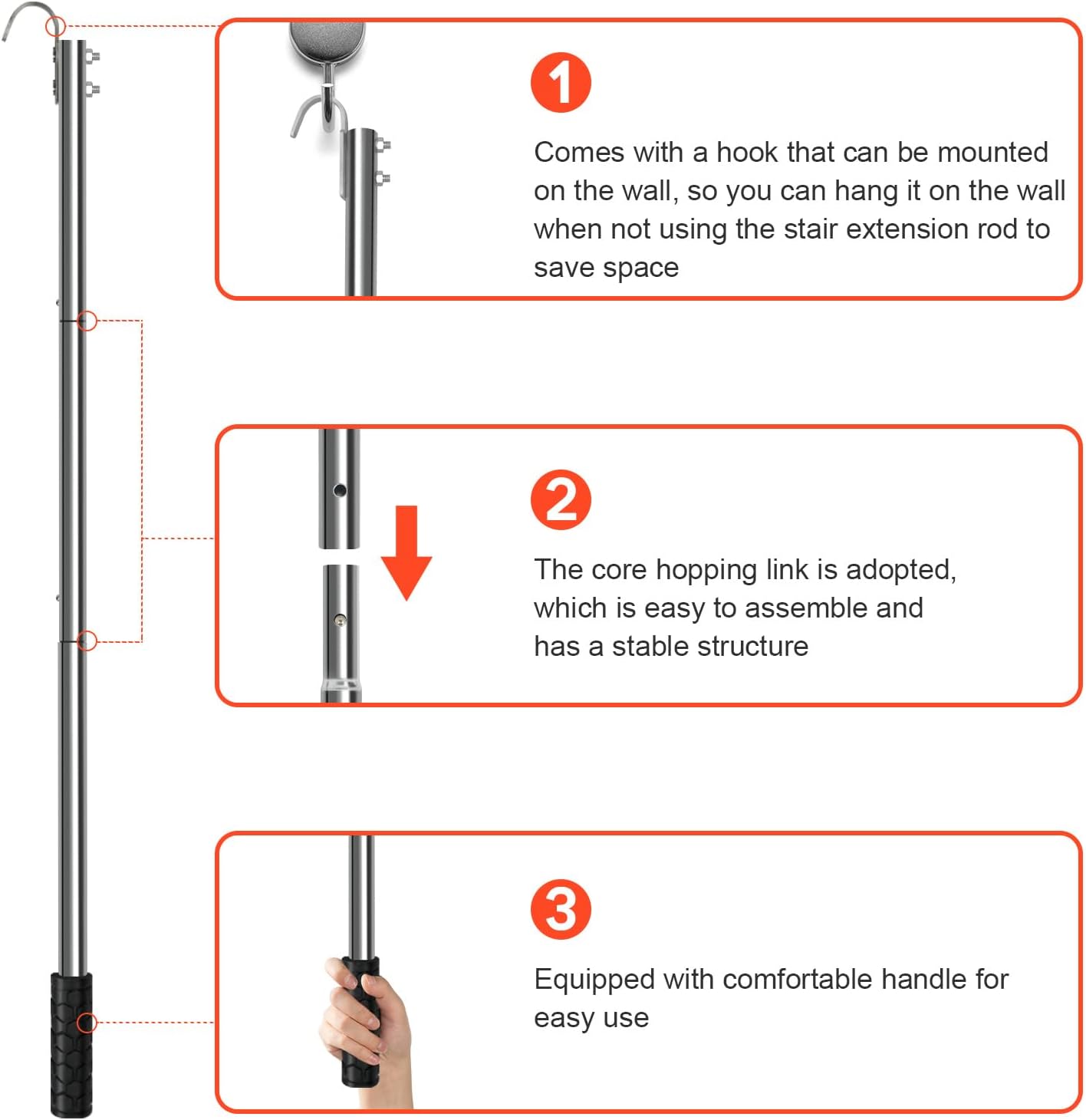 1

Comes with a hook that can be mounted on the wall, so you can hang it on the wall when not using the stair extension rod to save space

2

The core hopping link is adopted, which is easy to assemble and has a stable structure

3

Equipped with comfortable handle for easy use