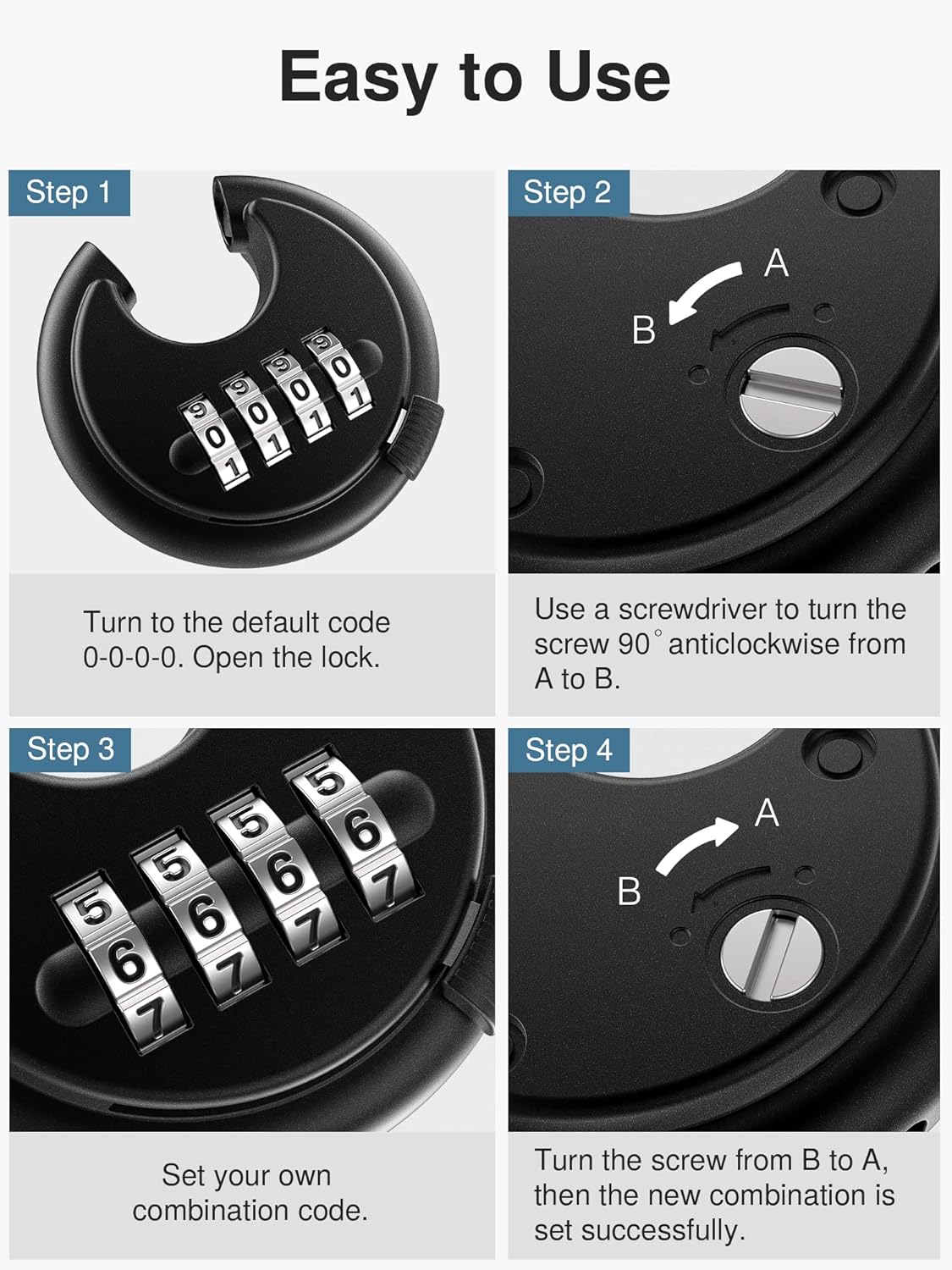 Easy to Use

Step 1

9 9 9 9
0 0 0 0
1 1 1 1

Turn to the default code 0-0-0-0. Open the lock.

Step 2

A

B

Use a screwdriver to turn the screw 90° anticlockwise from A to B.

Step 3

5 5 5 5
6 6 6 6
7 7 7 7

Set your own combination code.

Step 4

A

B

Turn the screw from B to A, then the new combination is set successfully.