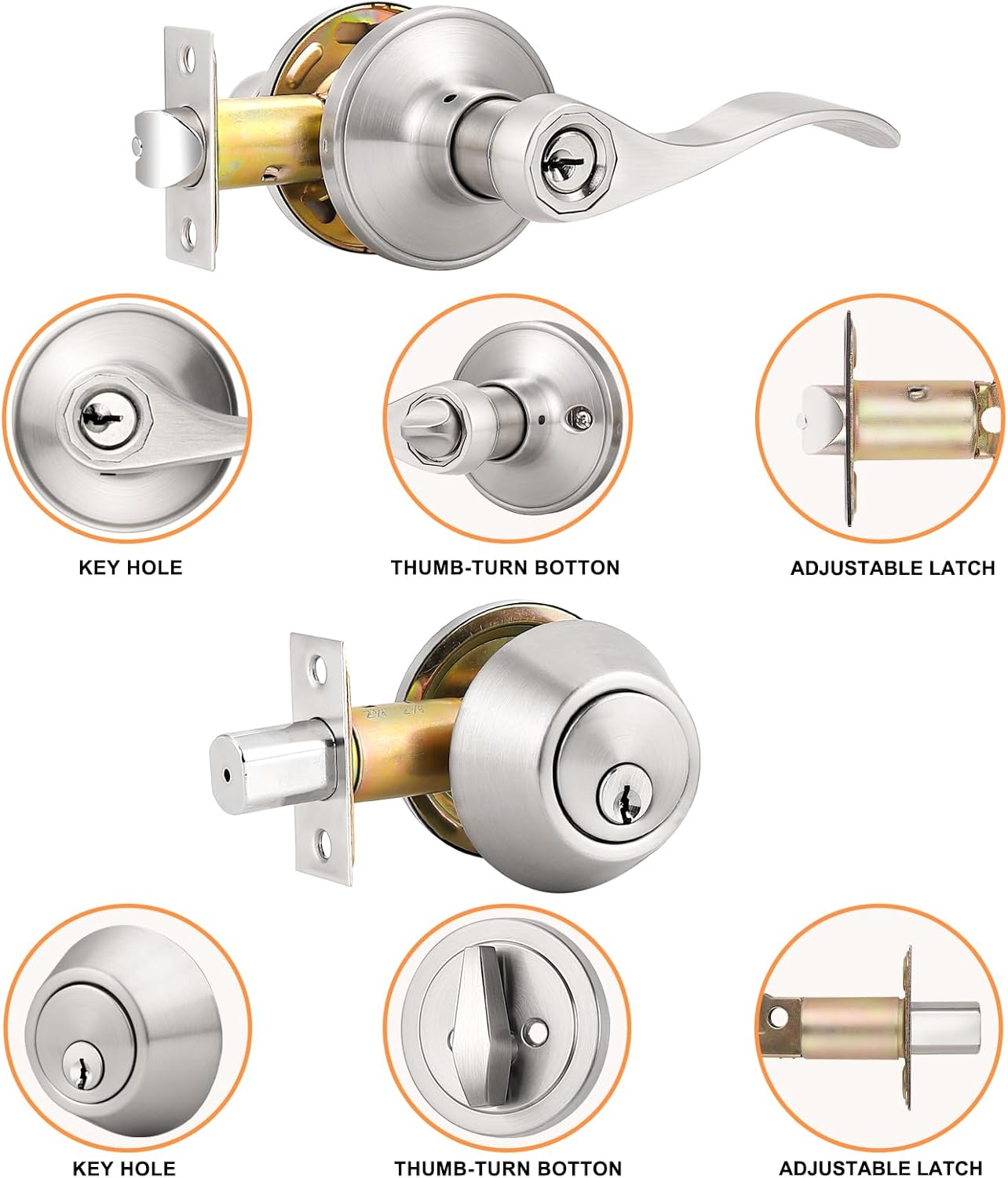 KEY HOLE

THUMB-TURN BOTTON

ADJUSTABLE LATCH

KEY HOLE

THUMB-TURN BOTTON

ADJUSTABLE LATCH