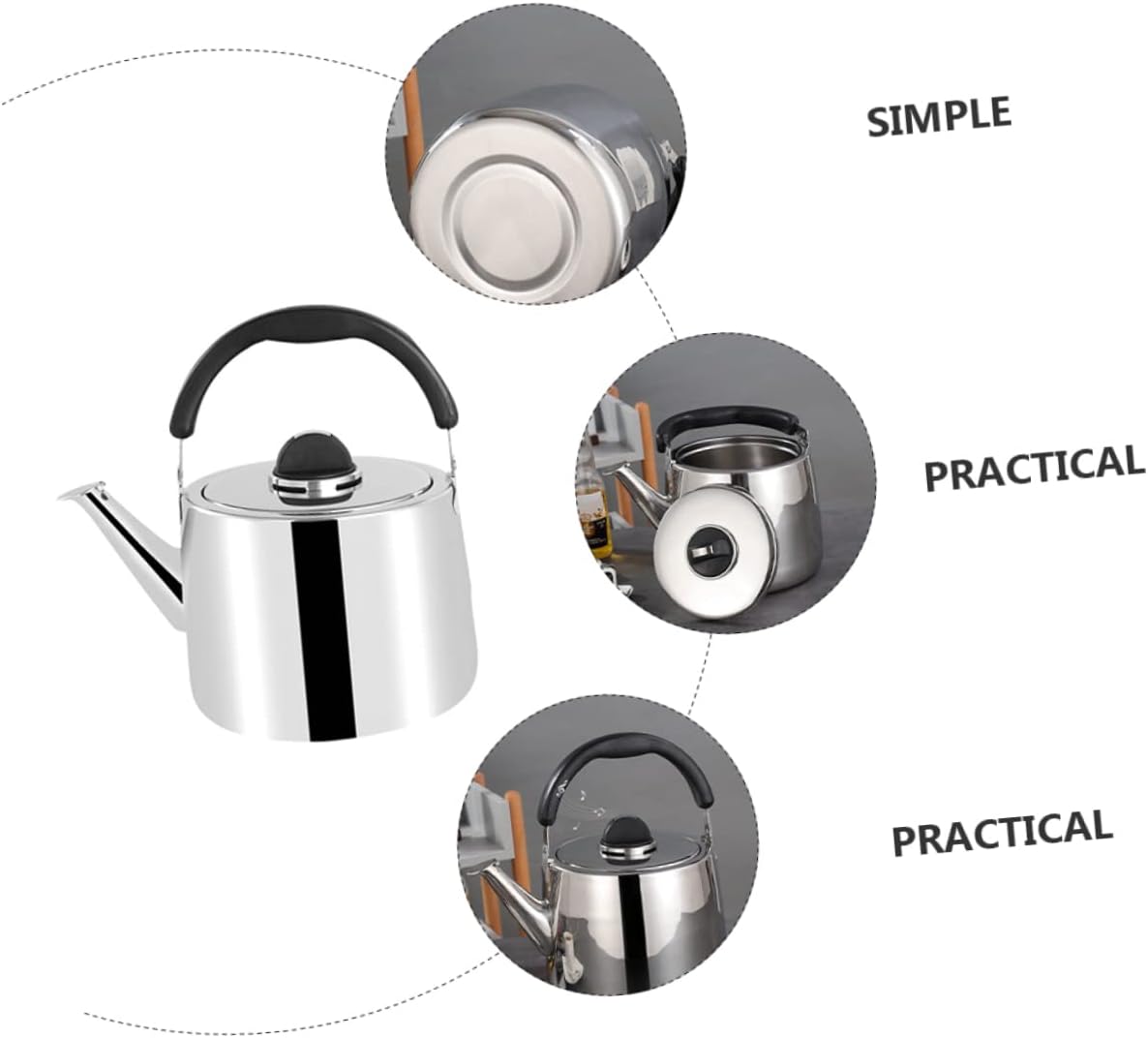 SIMPLE

PRACTICAL

PRACTICAL