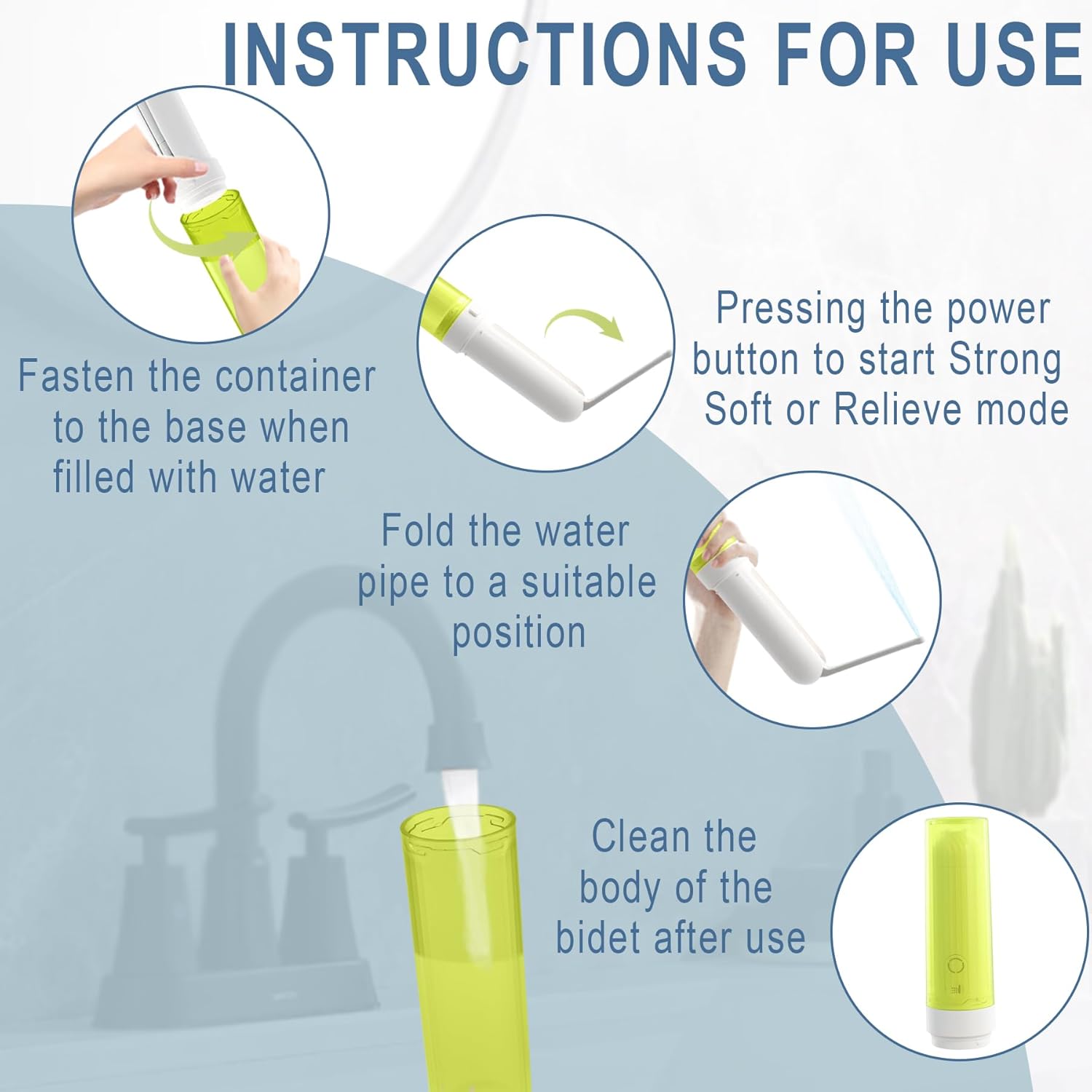 INSTRUCTIONS FOR USE

Fasten the container to the base when filled with water

Pressing the power button to start Strong Soft or Relieve mode

Fold the water pipe to a suitable position

Clean the body of the bidet after use