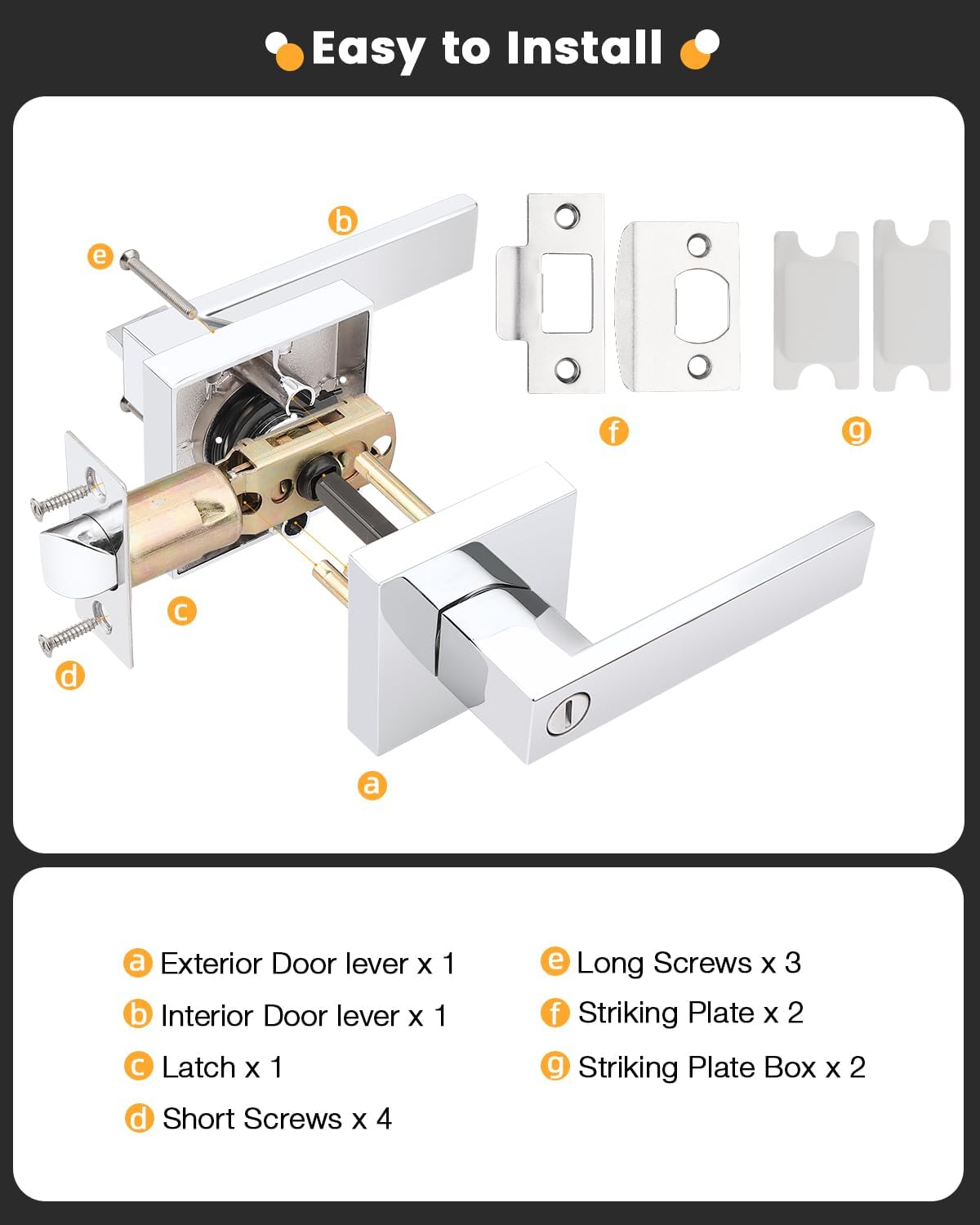 Easy to Install

b

e

f

g

c

d

a

a Exterior Door lever x 1
b Interior Door lever x 1
c Latch x 1
d Short Screws x 4

e Long Screws x 3
f Striking Plate x 2
g Striking Plate Box x 2