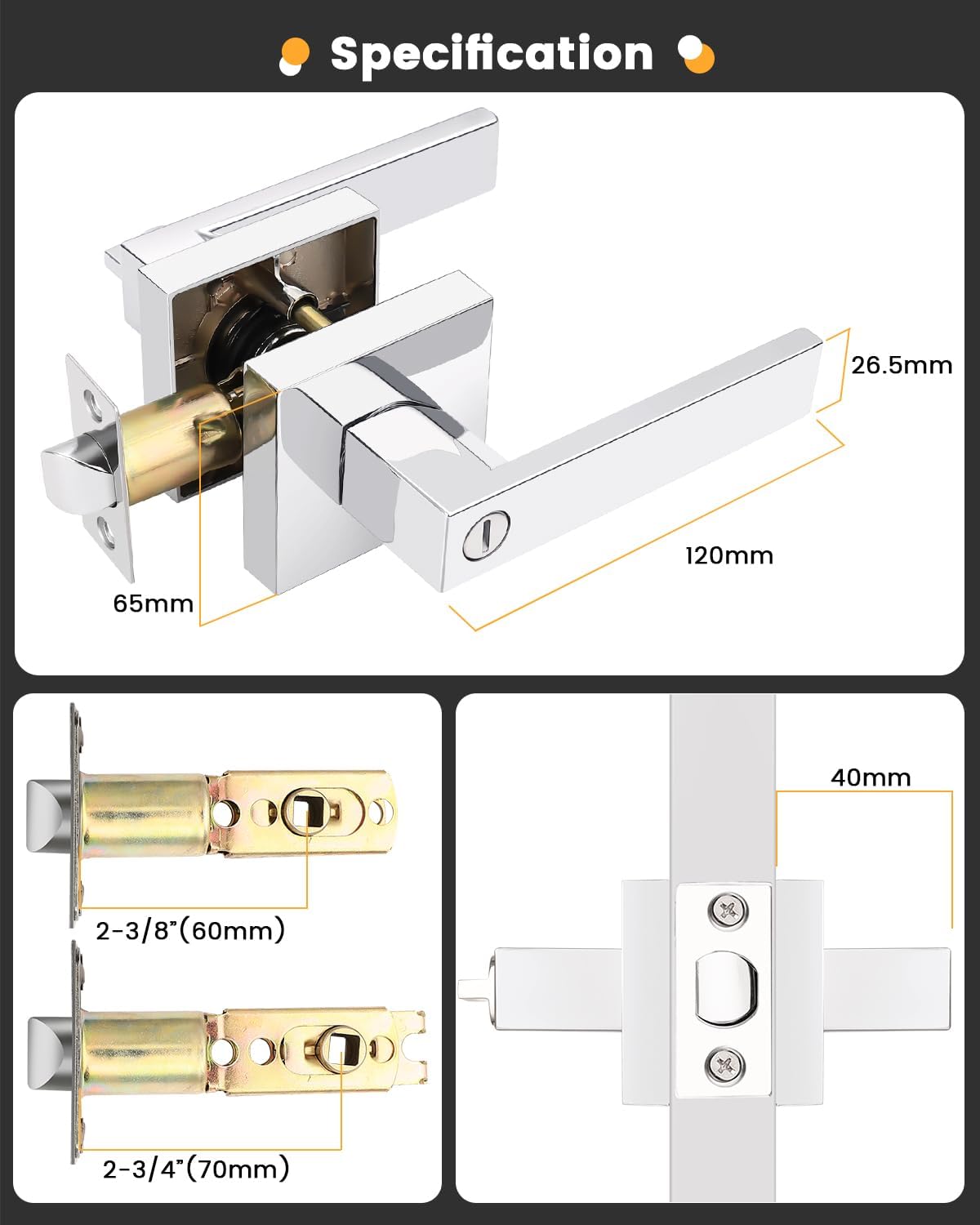 Specification

26.5mm

120mm

65mm

2-3/8"(60mm)

2-3/4"(70mm)

40mm