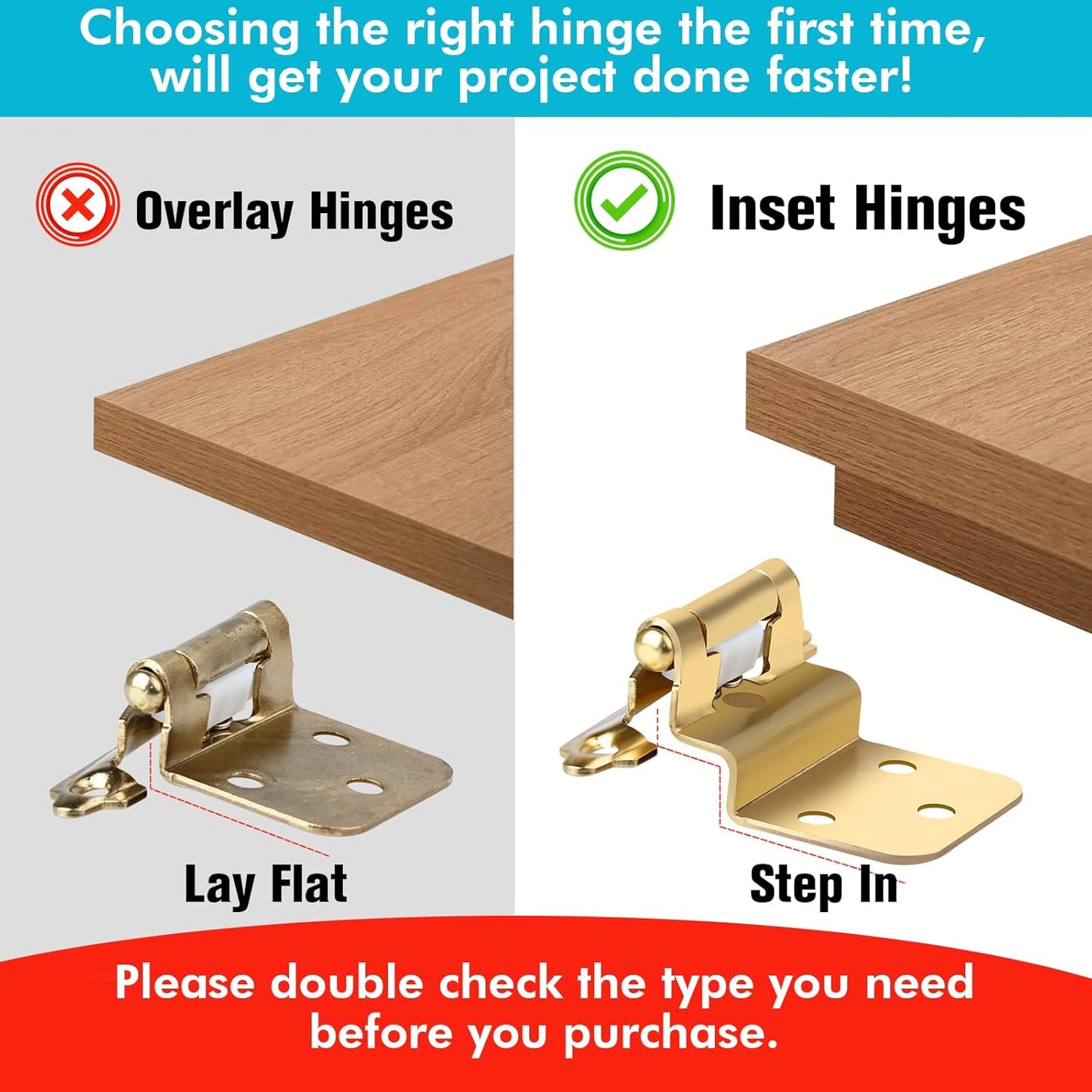 Choosing the right hinge the first time, will get your project done faster!

Overlay Hinges

Lay Flat

Inset Hinges

Step In

Please double check the type you need before you purchase.