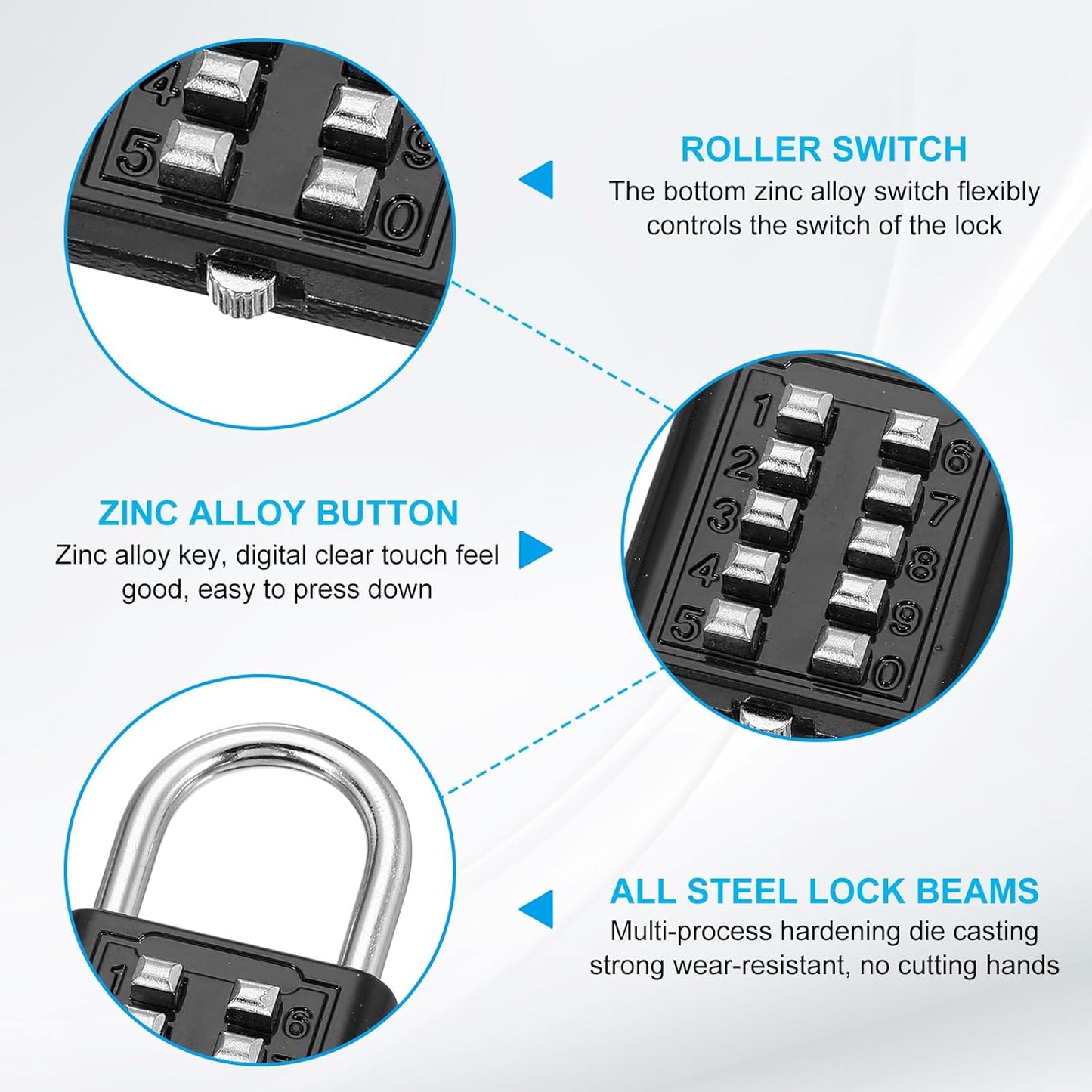 4
5
9
0

ROLLER SWITCH
The bottom zinc alloy switch flexibly controls the switch of the lock

ZINC ALLOY BUTTON
Zinc alloy key, digital clear touch feel good, easy to press down

1
2
3
4
5
6
7
8
9
0

ALL STEEL LOCK BEAMS
Multi-process hardening die casting strong wear-resistant, no cutting hands

1
6