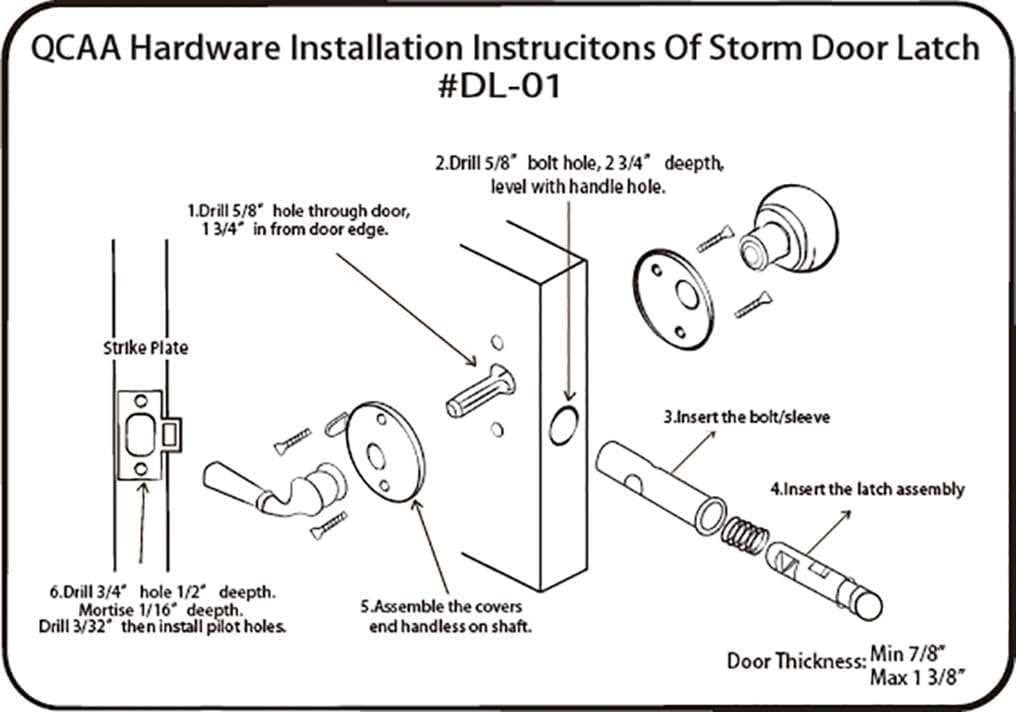 QCAA Hardware Installation Instrucitons Of Storm Door Latch
#DL-01

2.Drill 5/8" bolt hole, 2 3/4" deepth, level with handle hole.

1.Drill 5/8" hole through door, 1 3/4" in from door edge.

Strike Plate

3.Insert the bolt/sleeve

4.Insert the latch assembly

6.Drill 3/4" hole 1/2" deepth. Mortise 1/16" deepth. Drill 3/32" then install pilot holes.

5.Assemble the covers end handless on shaft.

Door Thickness: Min 7/8" Max 1 3/8"