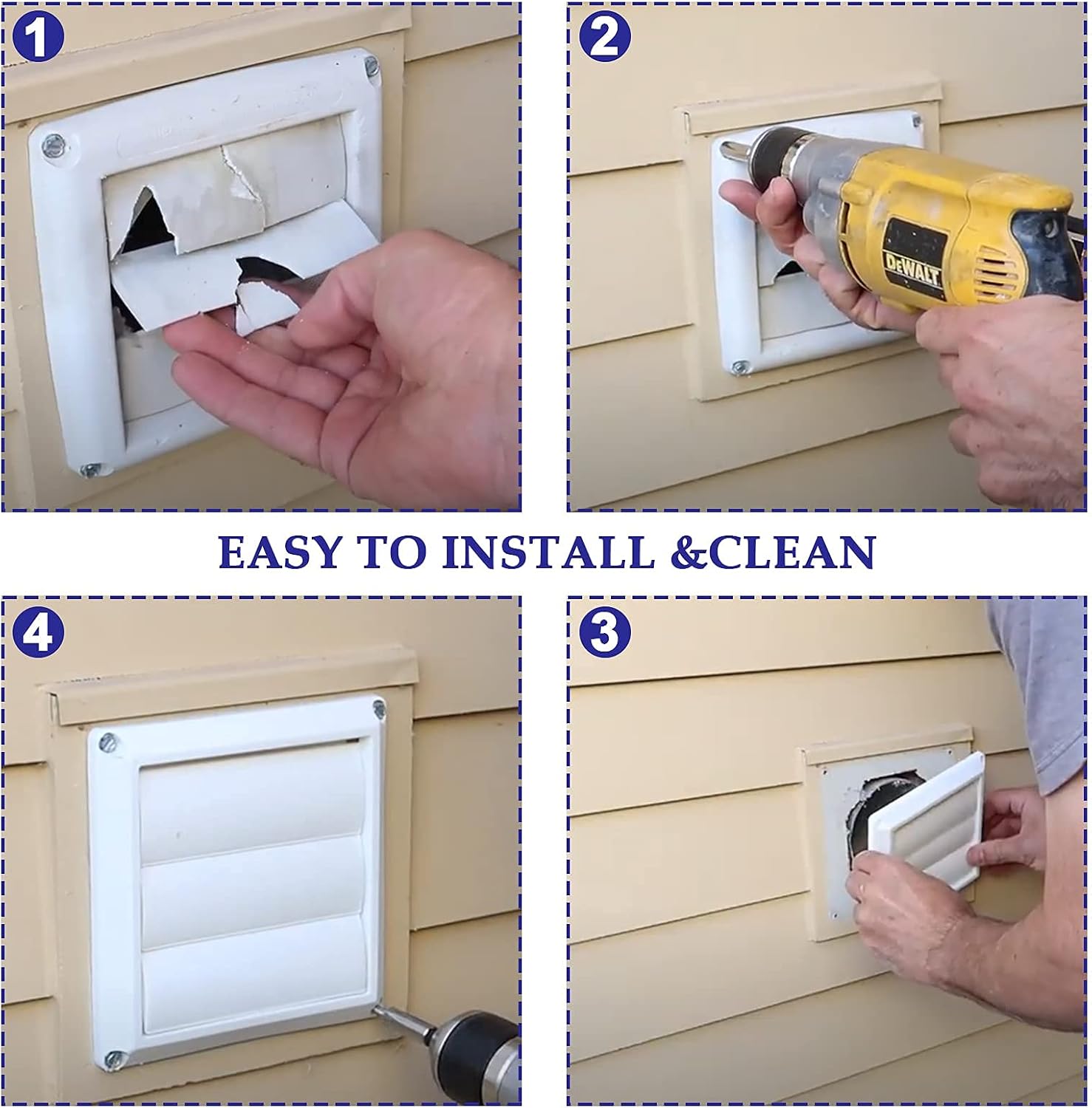 1

2

DEWALT

EASY TO INSTALL &CLEAN

4

3