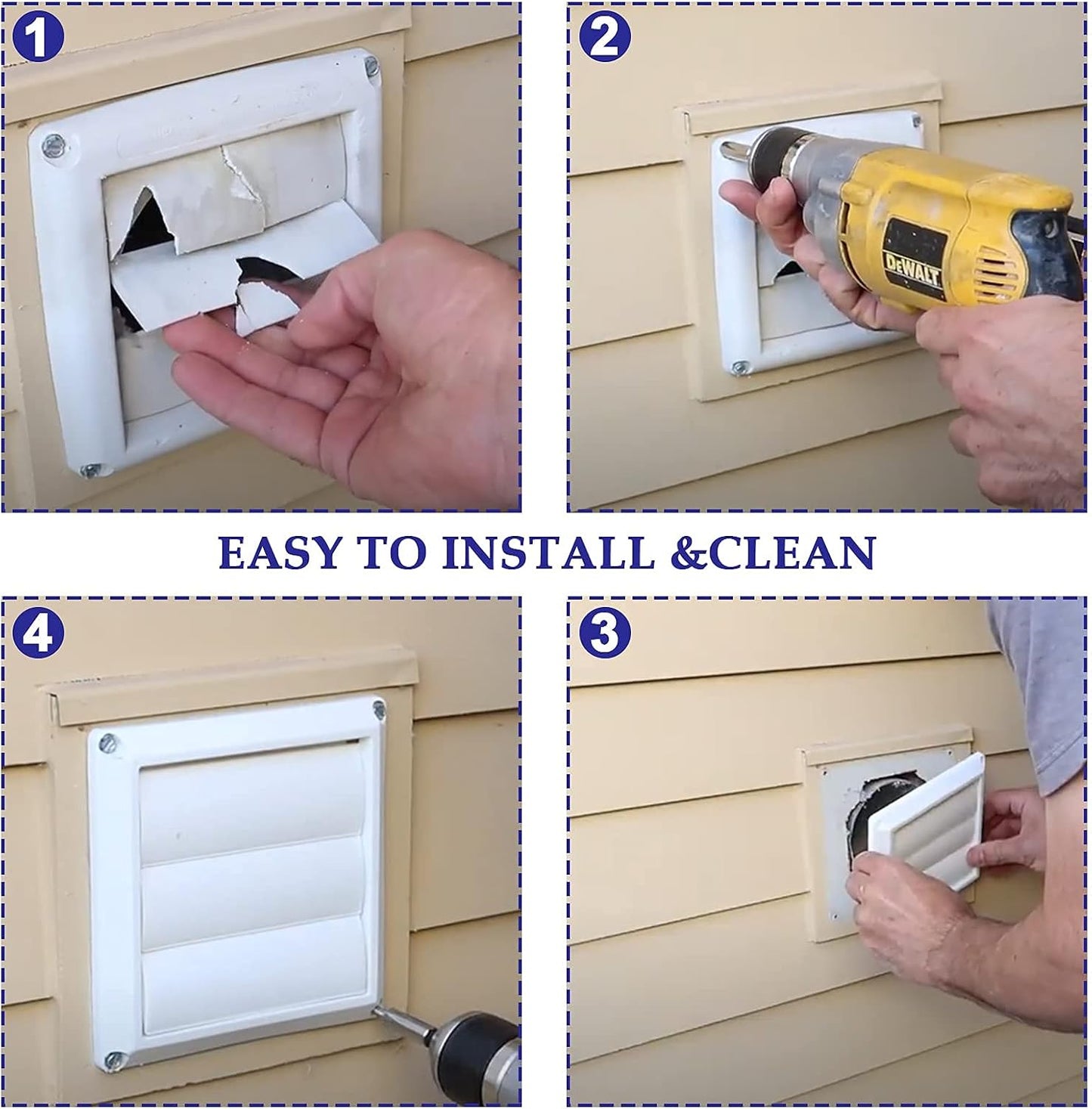 1

2

DEWALT

EASY TO INSTALL &CLEAN

4

3