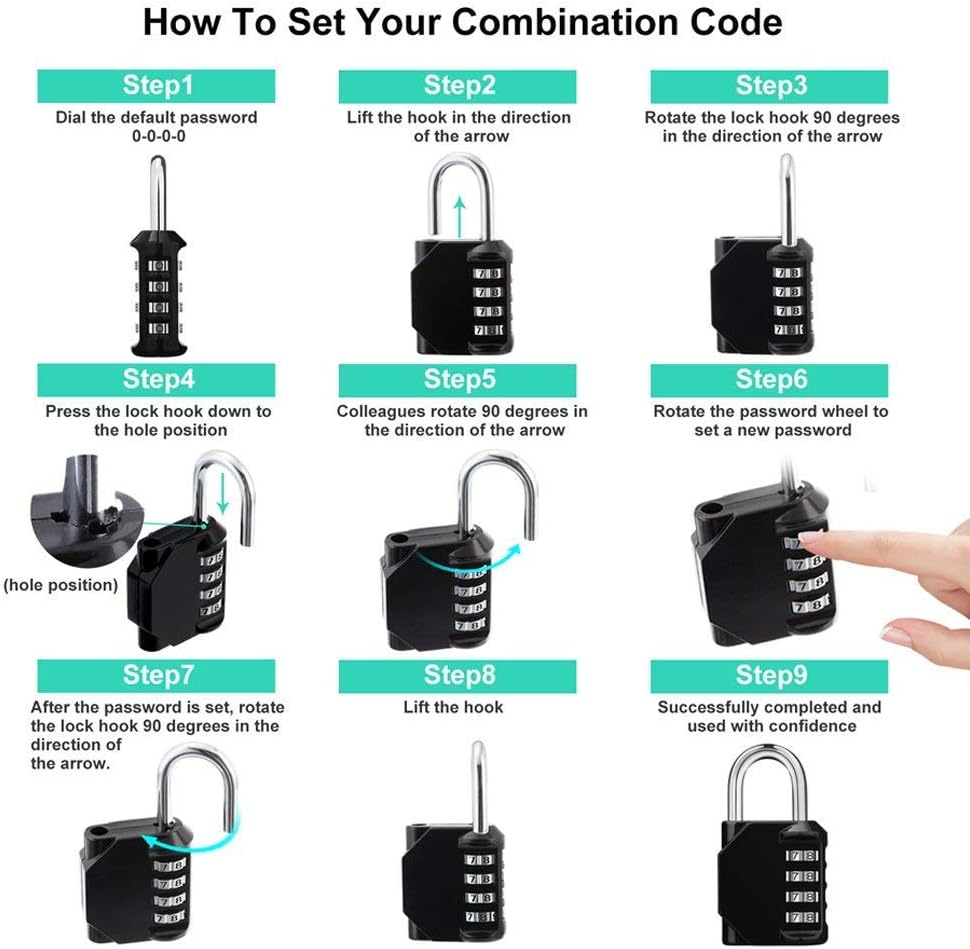 How To Set Your Combination Code

Step1

Dial the default password 0-0-0-0

Step2

Lift the hook in the direction of the arrow

Step3

Rotate the lock hook 90 degrees in the direction of the arrow

Step4

Press the lock hook down to the hole position

(hole position)

Step5

Colleagues rotate 90 degrees in the direction of the arrow

Step6

Rotate the password wheel to set a new password

Step7

After the password is set, rotate the lock hook 90 degrees in the direction of the arrow.

Step8

Lift the hook

Step9

Successfully completed and used with confidence