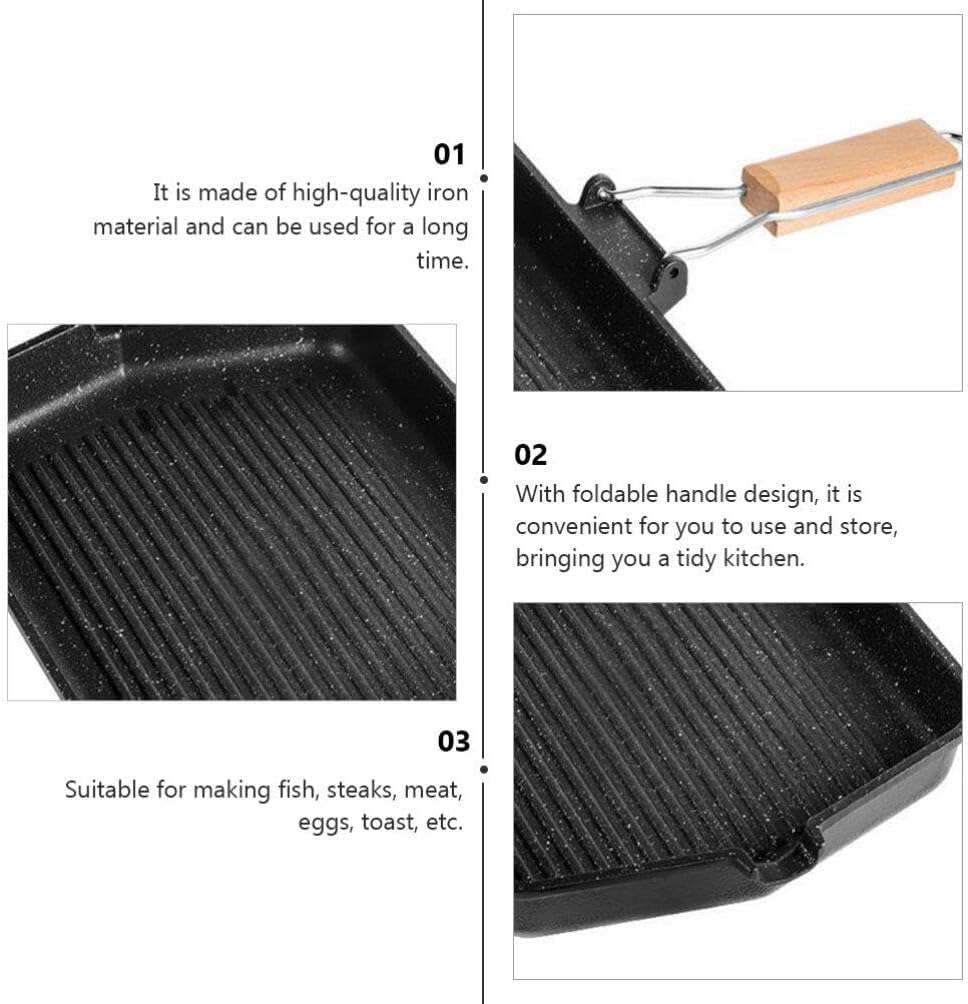 01
It is made of high-quality iron material and can be used for a long time.

02
With foldable handle design, it is convenient for you to use and store, bringing you a tidy kitchen.

03
Suitable for making fish, steaks, meat, eggs, toast, etc.