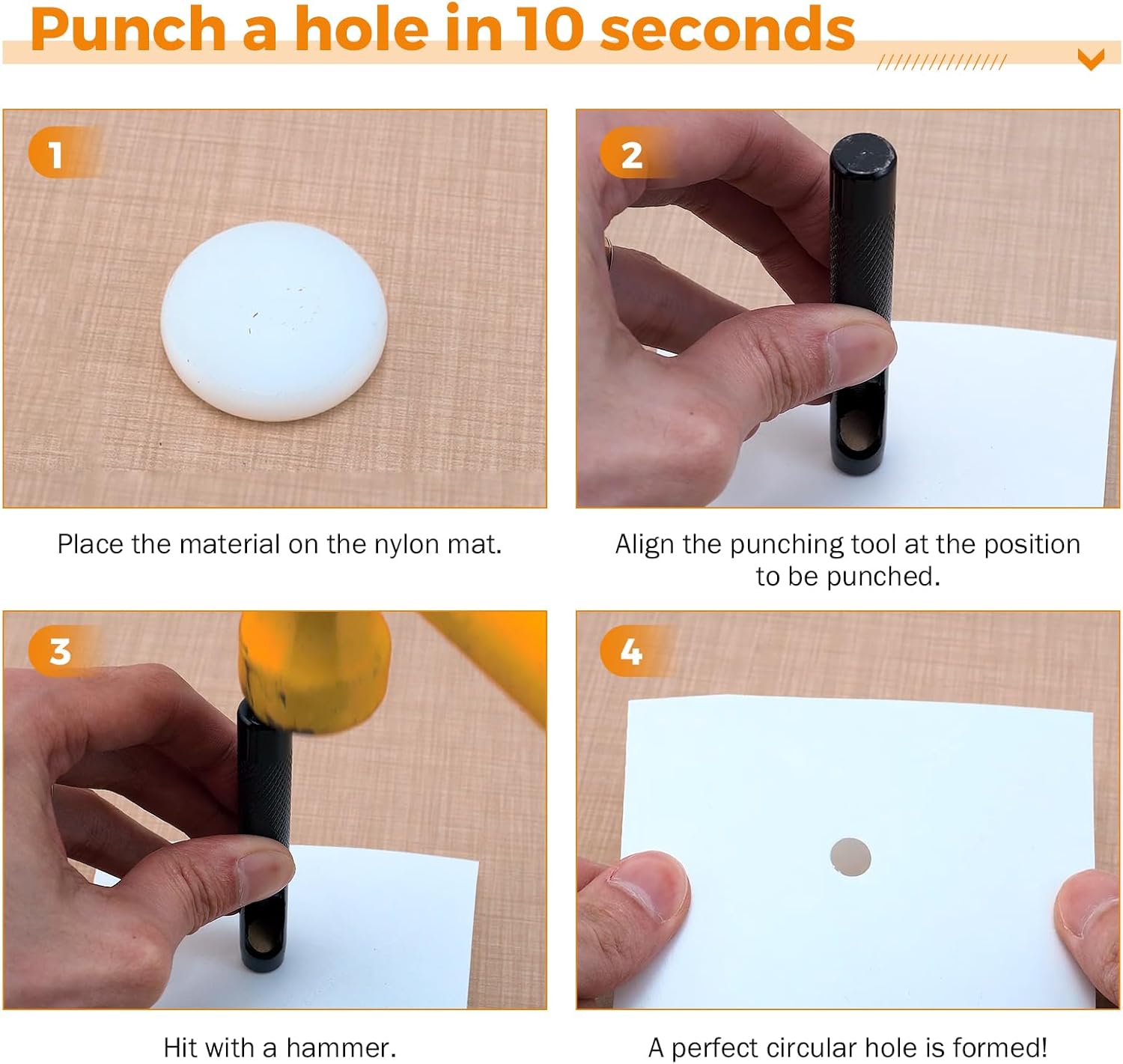 Punch a hole in 10 seconds

1

Place the material on the nylon mat.

2

Align the punching tool at the position to be punched.

3

Hit with a hammer.

4

A perfect circular hole is formed!