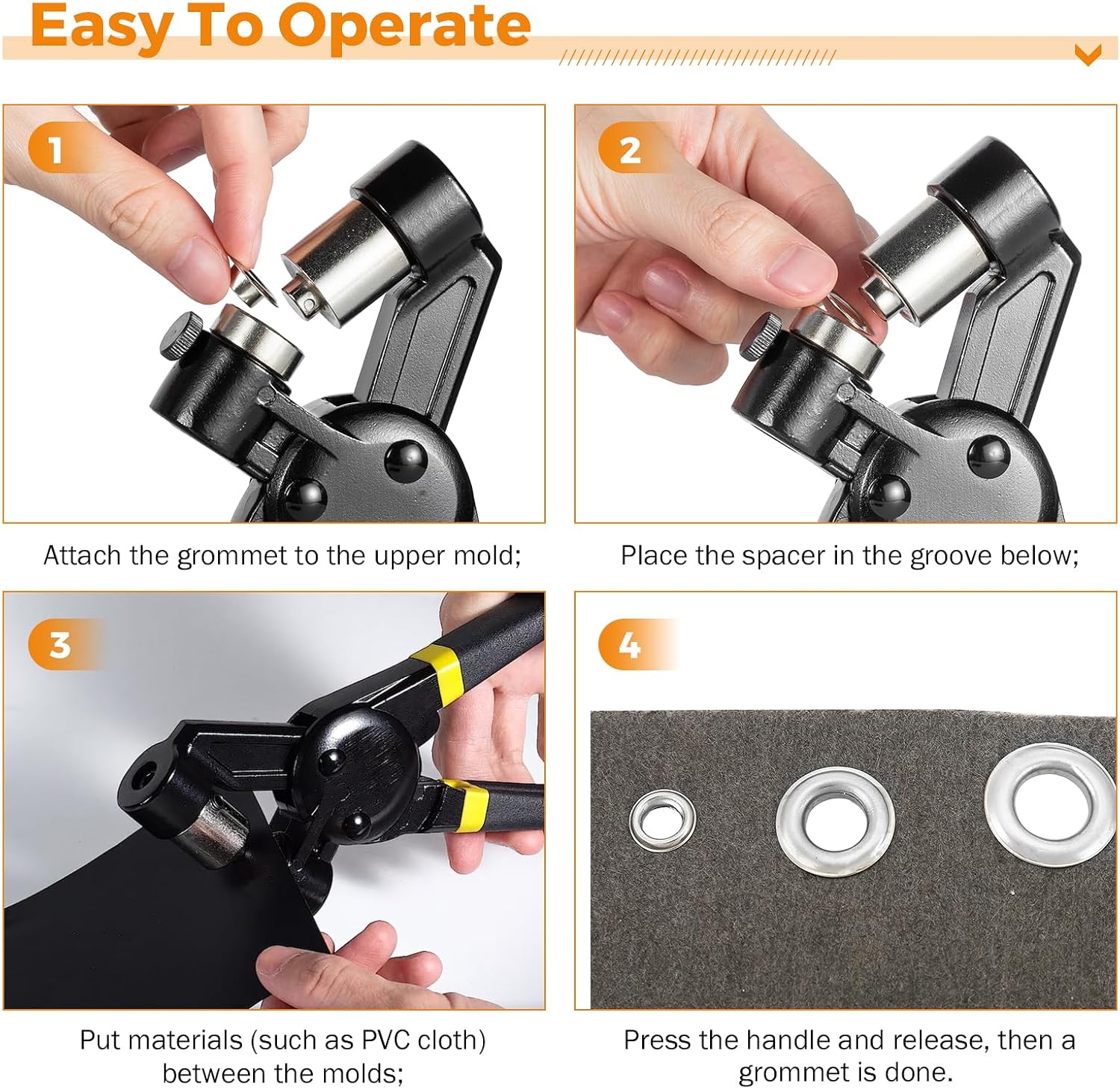 Easy To Operate

1

Attach the grommet to the upper mold;

2

Place the spacer in the groove below;

3

Put materials (such as PVC cloth) between the molds;

4

Press the handle and release, then a grommet is done.