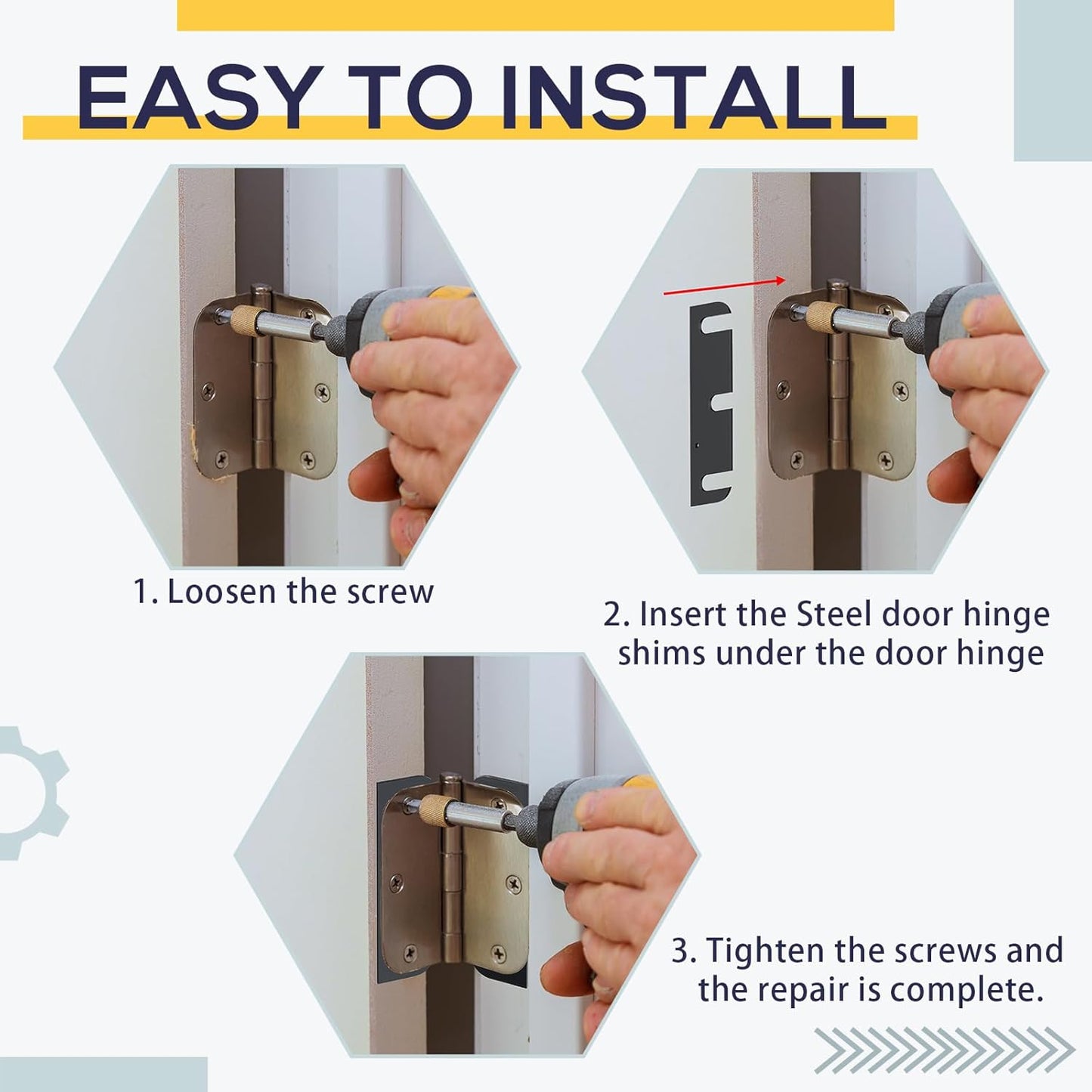 EASY TO INSTALL

1. Loosen the screw

2. Insert the Steel door hinge shims under the door hinge

3. Tighten the screws and the repair is complete.